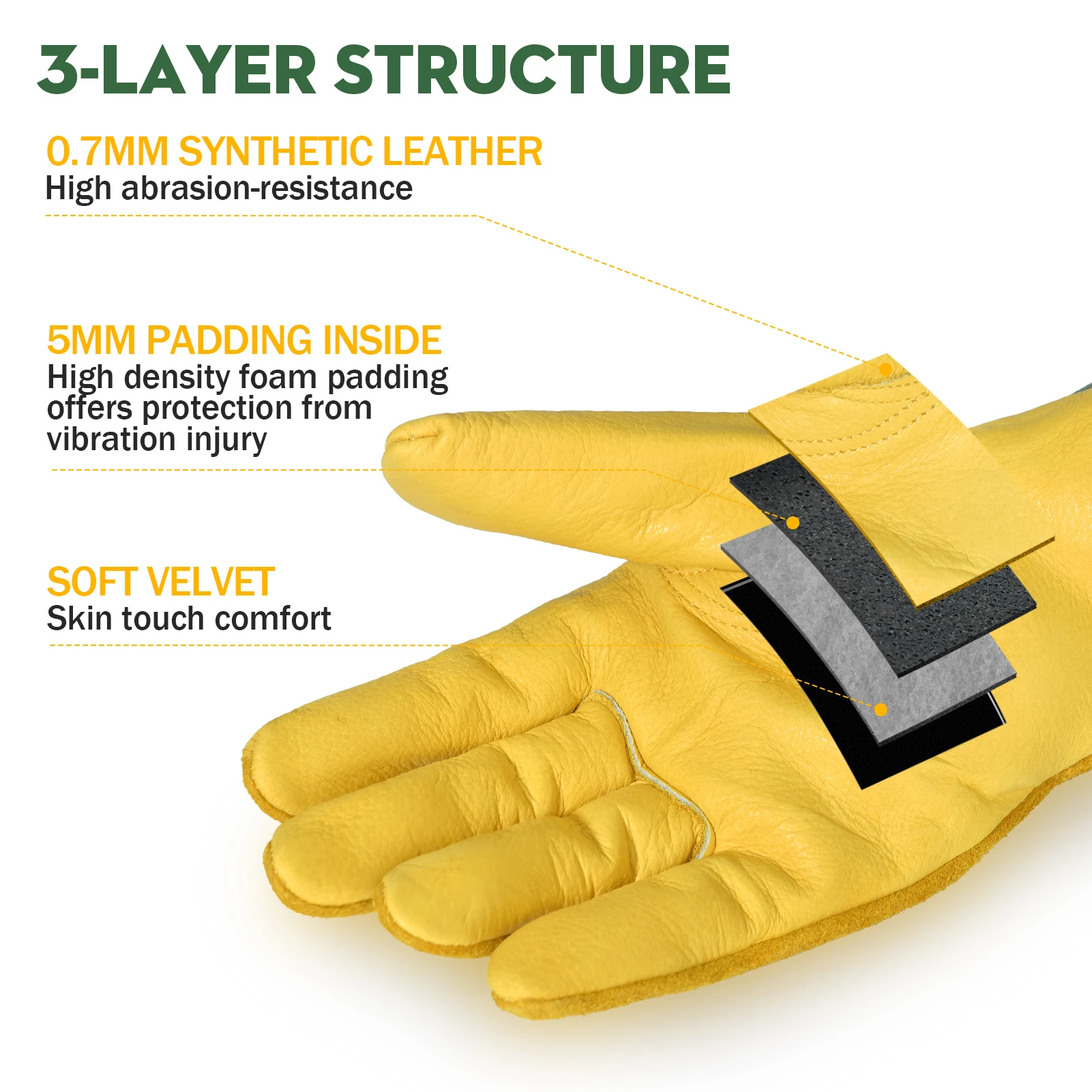 3-LAYER STRUCTURE

0.7MM SYNTHETIC LEATHER
High abrasion-resistance

5MM PADDING INSIDE
High density foam padding offers protection from vibration injury

SOFT VELVET
Skin touch comfort