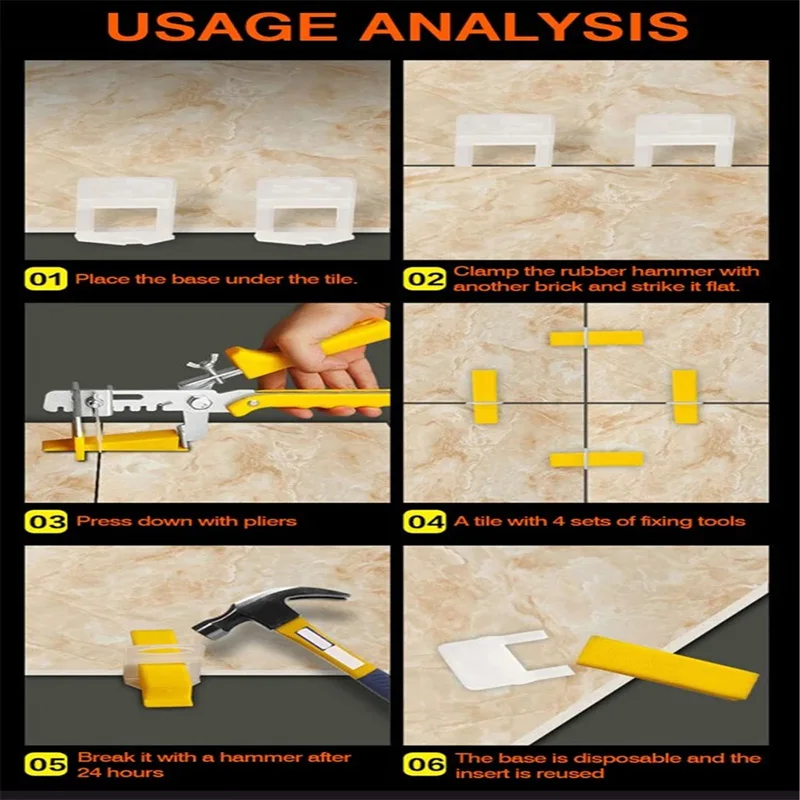 USAGE ANALYSIS

01 Place the base under the tile.

02 Clamp the rubber hammer with another brick and strike it flat.

03 Press down with pliers

04 A tile with 4 sets of fixing tools

05 Break it with a hammer after 24 hours

06 The base is disposable and the insert is reused