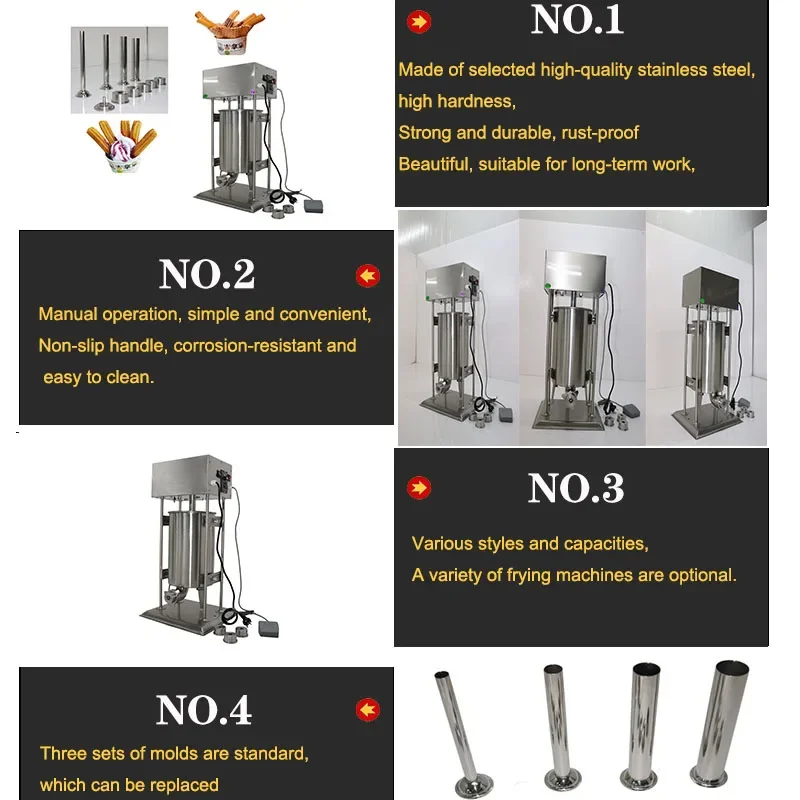 NO.1

Made of selected high-quality stainless steel, high hardness,
Strong and durable, rust-proof
Beautiful, suitable for long-term work,

NO.2

Manual operation, simple and convenient,
Non-slip handle, corrosion-resistant and easy to clean.

NO.3

Various styles and capacities,
A variety of frying machines are optional.

NO.4

Three sets of molds are standard,
which can be replaced