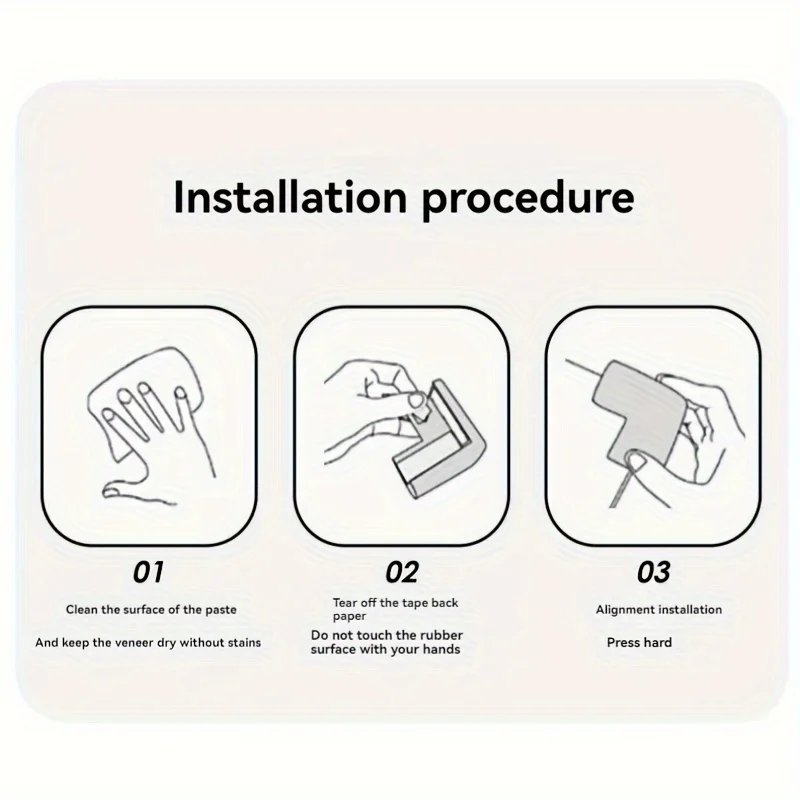 Installation procedure

01

Clean the surface of the paste

And keep the veneer dry without stains

02

Tear off the tape back paper

Do not touch the rubber surface with your hands

03

Alignment installation

Press hard