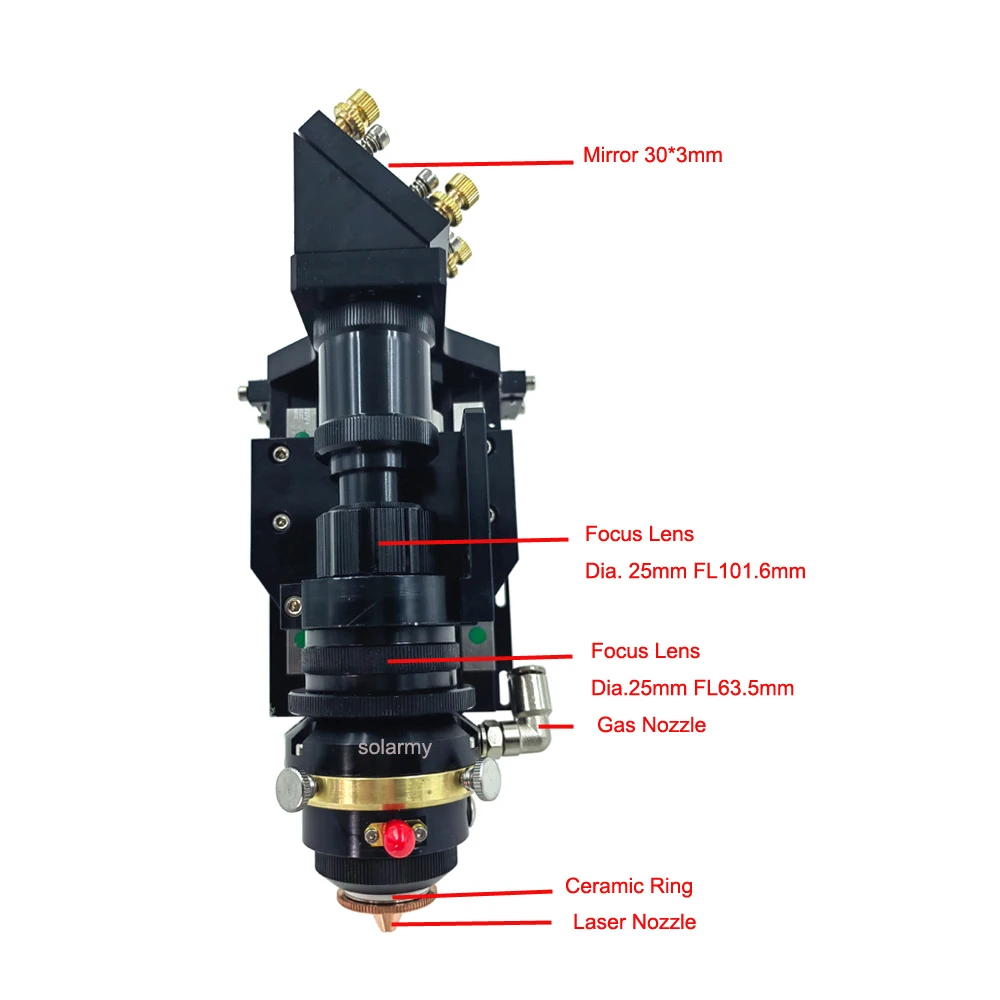 Mirror 30*3mm

Focus Lens
Dia. 25mm FL101.6mm

Focus Lens
Dia.25mm FL63.5mm

Gas Nozzle

solarmy

Ceramic Ring

Laser Nozzle