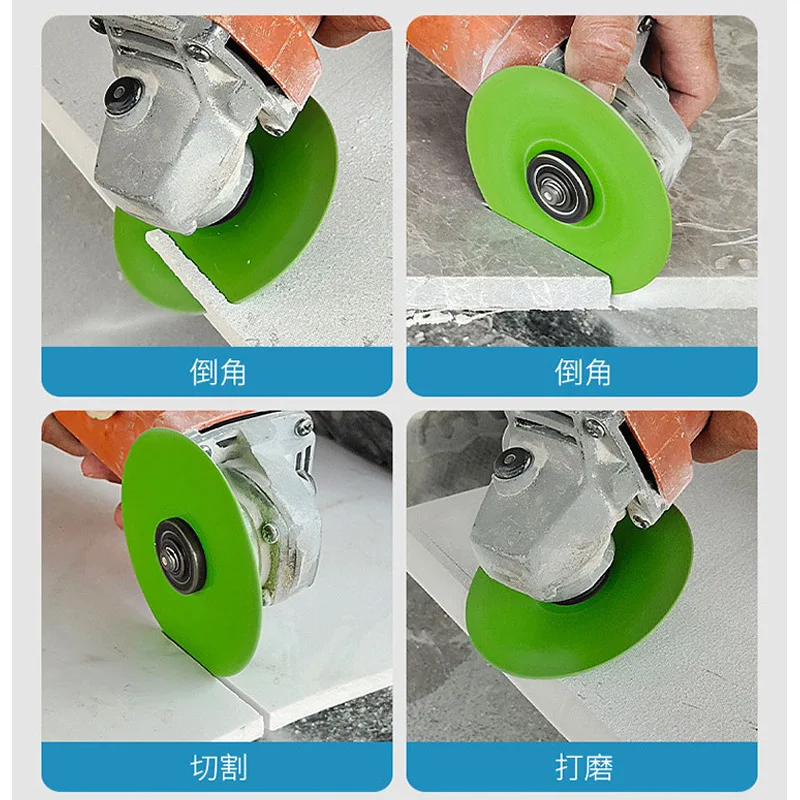 倒角

倒角

切割

打磨