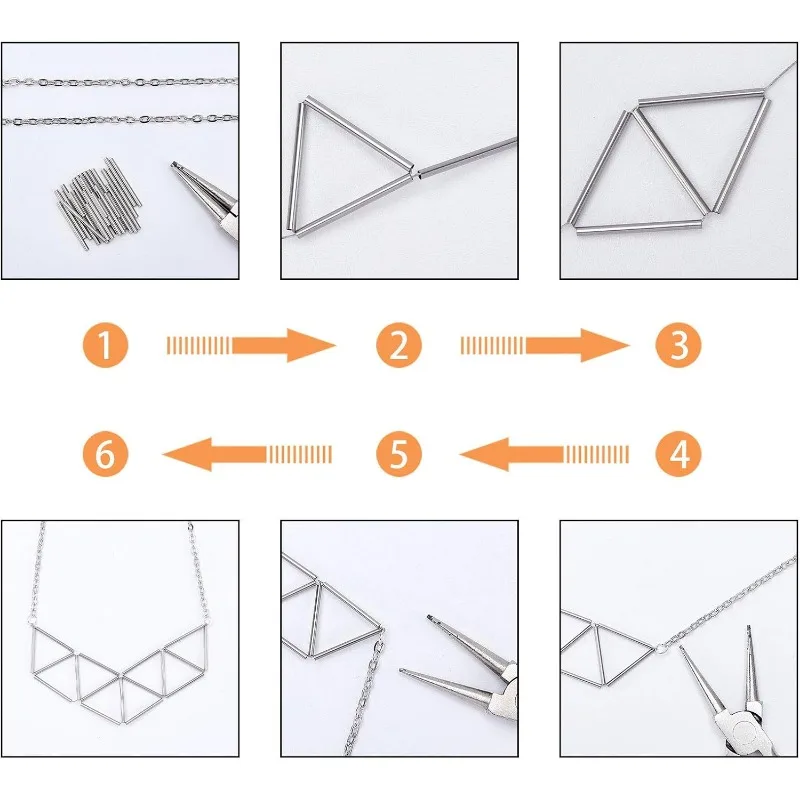 1
2
3
6
5
4