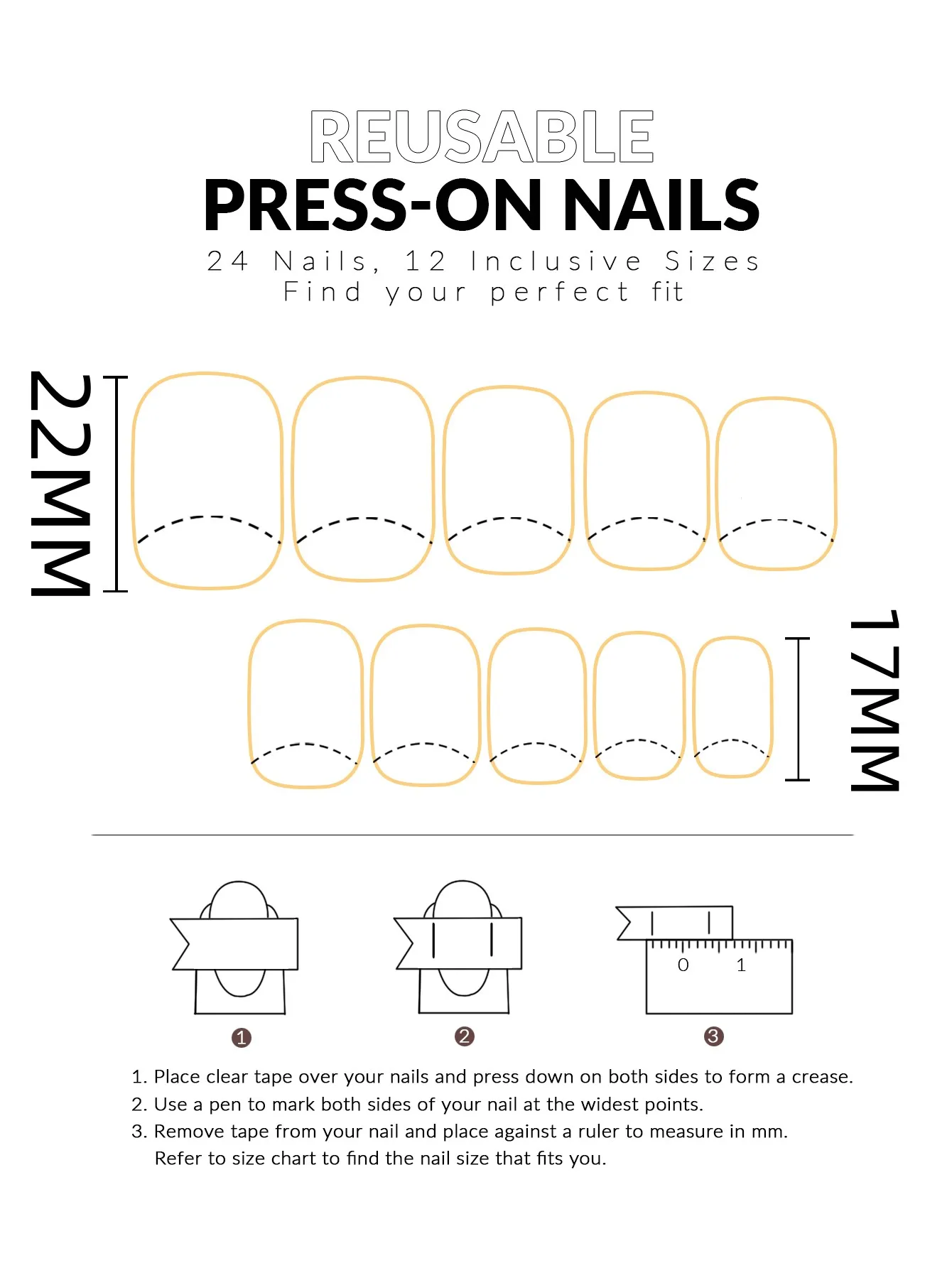 REUSABLE
PRESS-ON NAILS
24 Nails, 12 Inclusive Sizes
Find your perfect fit

22MM

17MM

0 1

1 2 3

1. Place clear tape over your nails and press down on both sides to form a crease.
2. Use a pen to mark both sides of your nail at the widest points.
3. Remove tape from your nail and place against a ruler to measure in mm. Refer to size chart to find the nail size that fits you.