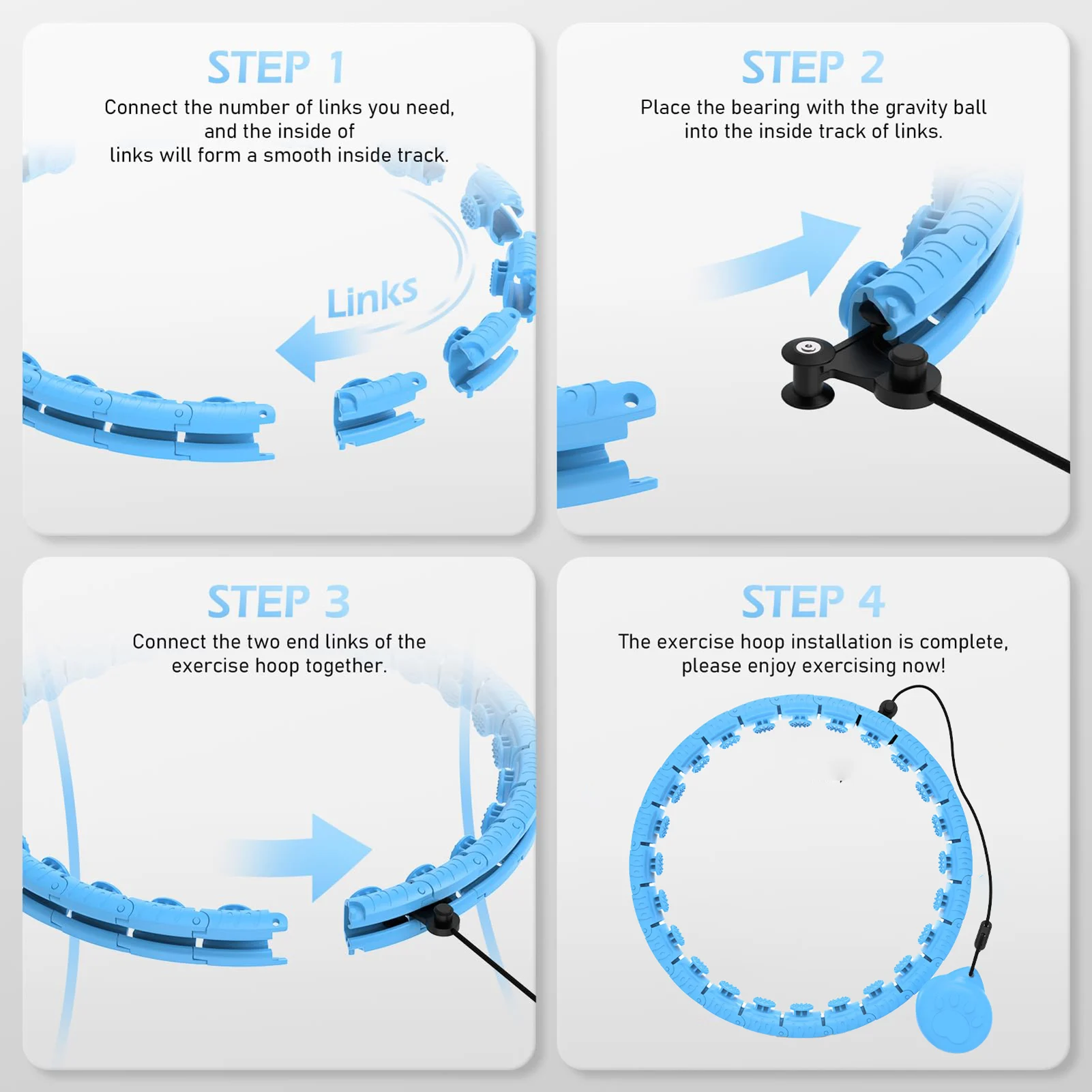 STEP 1

Connect the number of links you need, and the inside of links will form a smooth inside track.

Links

STEP 2

Place the bearing with the gravity ball into the inside track of links.

STEP 3

Connect the two end links of the exercise hoop together.

STEP 4

The exercise hoop installation is complete, please enjoy exercising now!