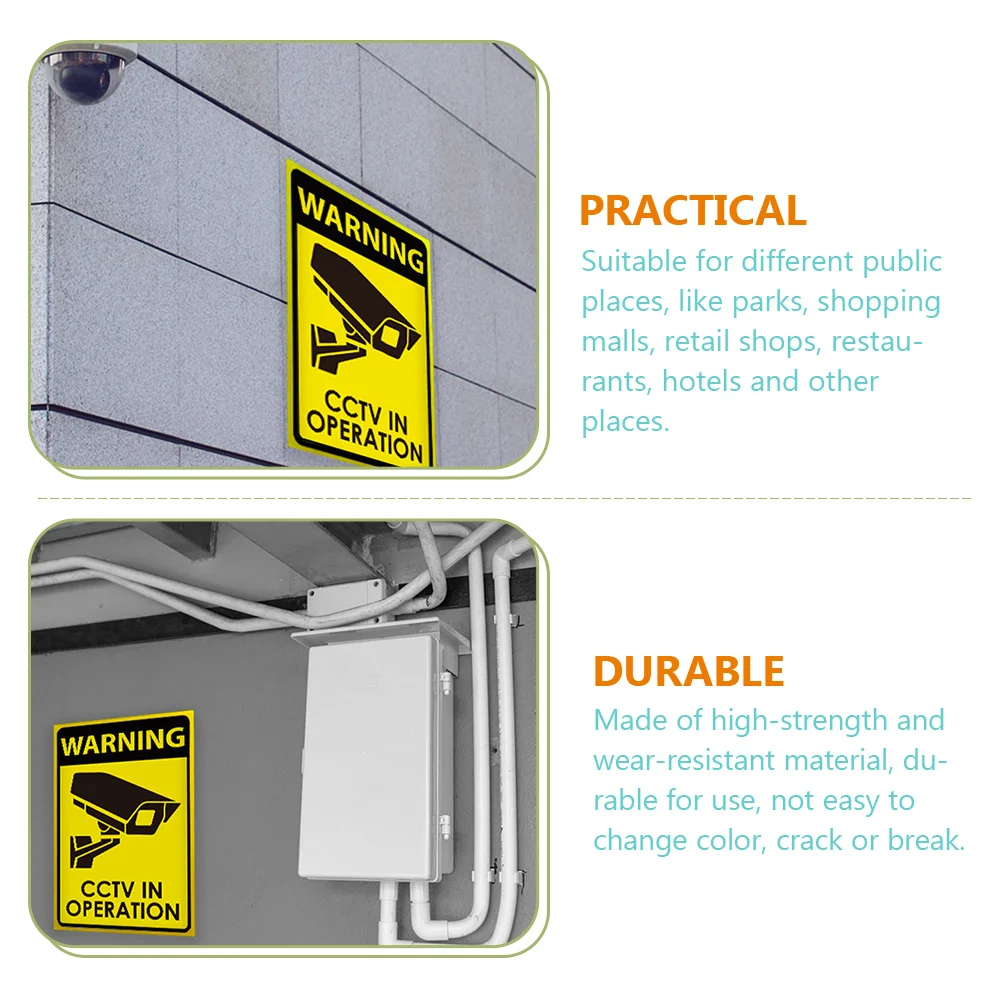 WARNING

CCTV IN OPERATION

PRACTICAL

Suitable for different public places, like parks, shopping malls, retail shops, restaurants, hotels and other places.

WARNING

CCTV IN OPERATION

DURABLE

Made of high-strength and wear-resistant material, durable for use, not easy to change color, crack or break.