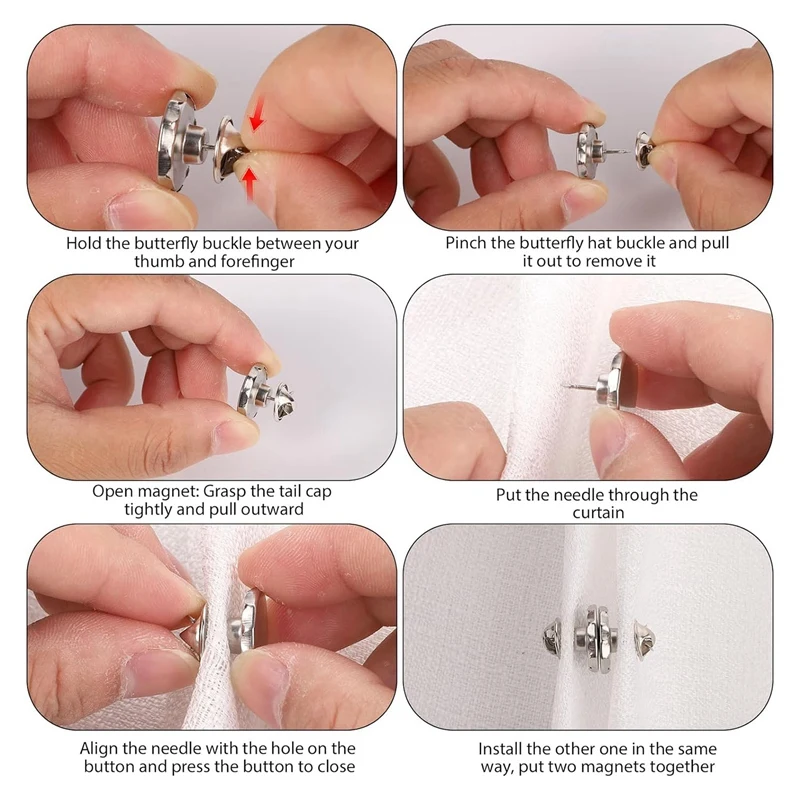 Hold the butterfly buckle between your thumb and forefinger

Pinch the butterfly hat buckle and pull it out to remove it

Open magnet: Grasp the tail cap tightly and pull outward

Put the needle through the curtain

Align the needle with the hole on the button and press the button to close

Install the other one in the same way, put two magnets together