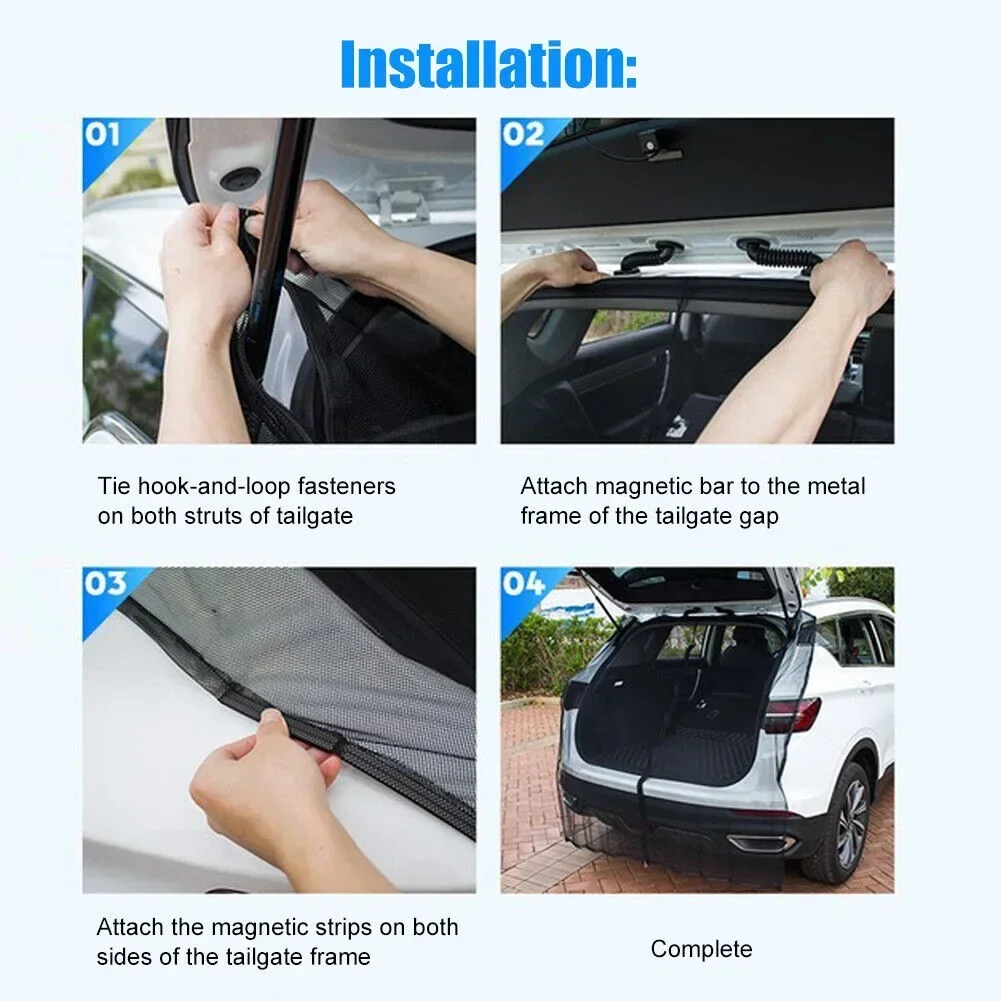 Installation:

01

Tie hook-and-loop fasteners on both struts of tailgate

02

Attach magnetic bar to the metal frame of the tailgate gap

03

Attach the magnetic strips on both sides of the tailgate frame

04

Complete