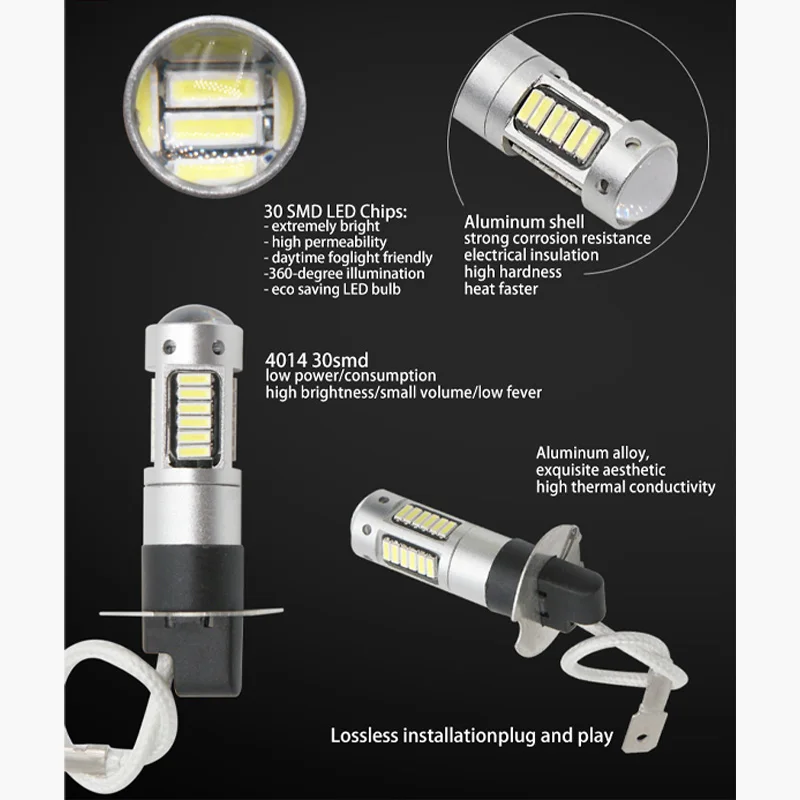 30 SMD LED Chips:
- extremely bright
- high permeability
- daytime foglight friendly
-360-degree illumination
- eco saving LED bulb

Aluminum shell
strong corrosion resistance
electrical insulation
high hardness
heat faster

4014 30smd
low power/consumption
high brightness/small volume/low fever

Aluminum alloy,
exquisite aesthetic
high thermal conductivity

Lossless installationplug and play