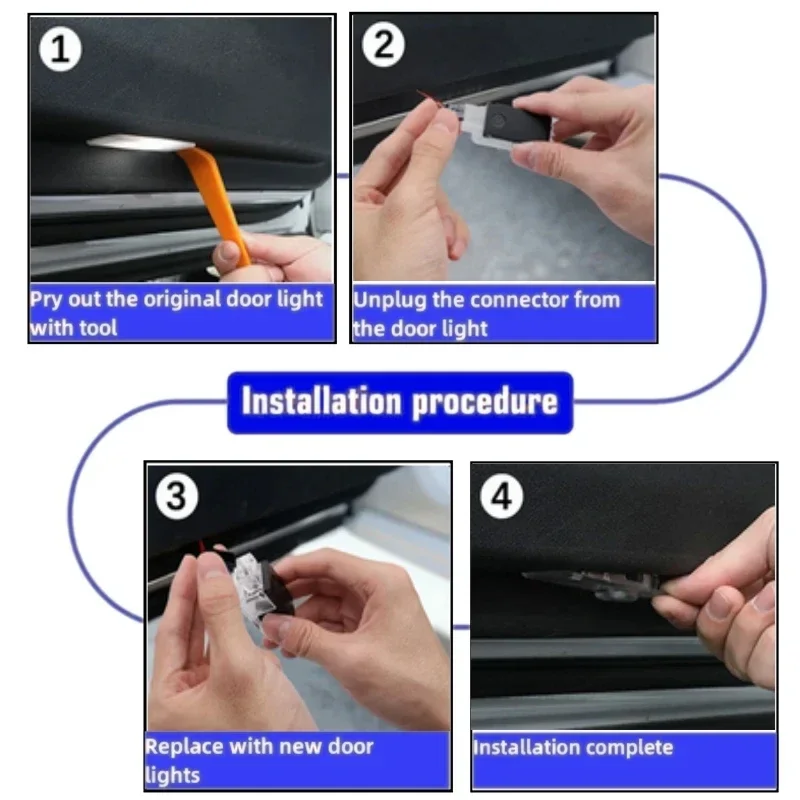 1

Pry out the original door light with tool

2

Unplug the connector from the door light

Installation procedure

3

Replace with new door lights

4

Installation complete