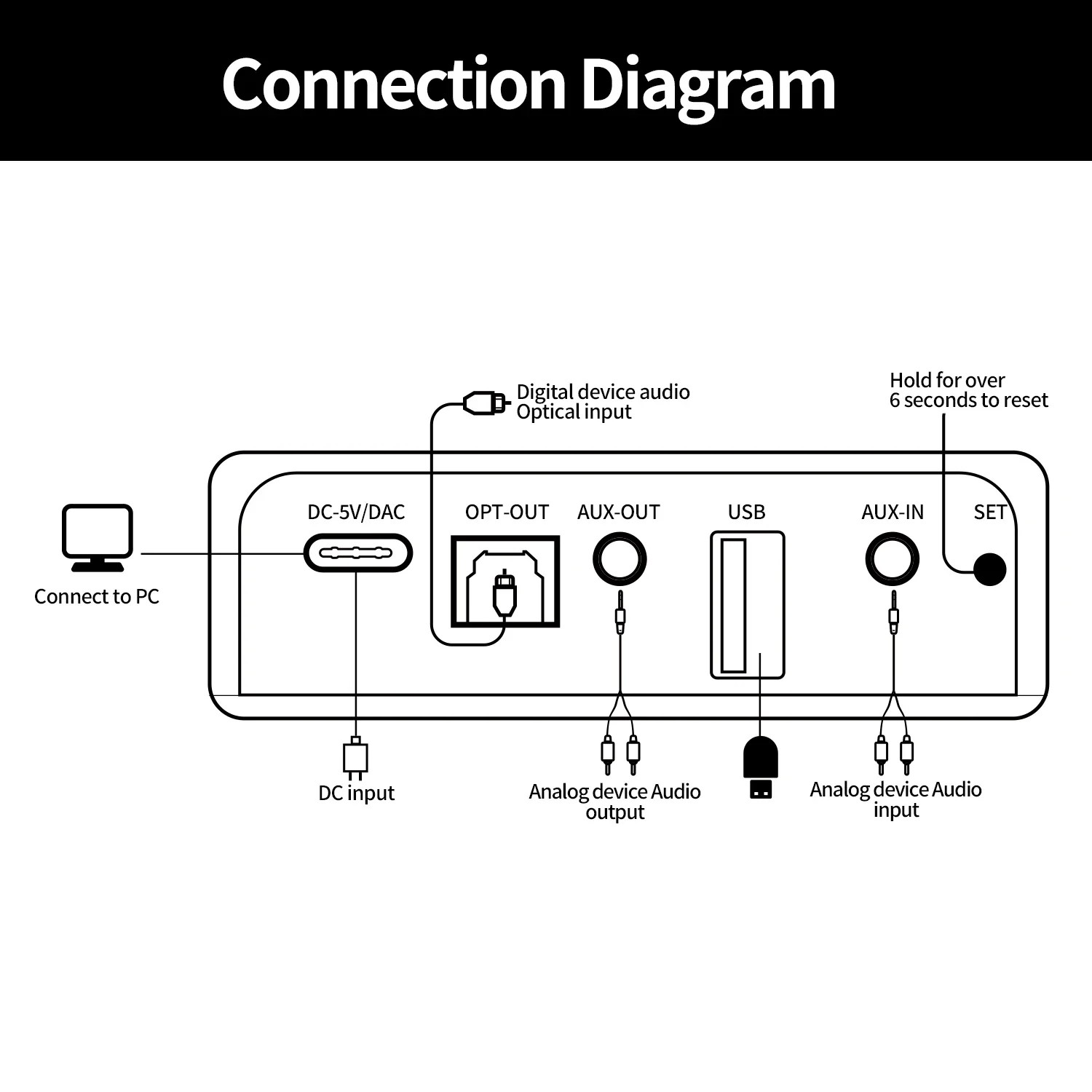 Connection Diagram

Digital device audio
Optical input

Hold for over
6 seconds to reset

DC-5V/DAC
OPT-OUT
AUX-OUT
USB
AUX-IN
SET

Connect to PC

DC input

Analog device Audio output

Analog device Audio input