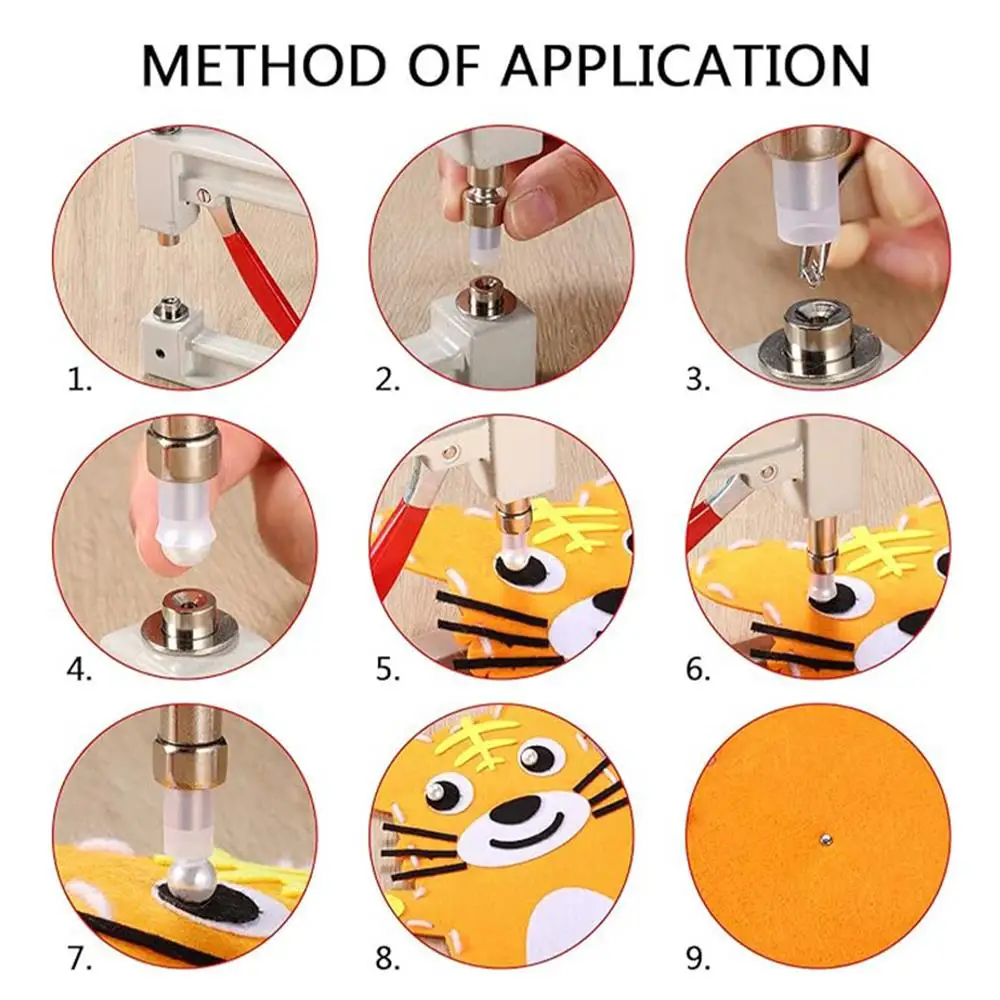 METHOD OF APPLICATION

1.

2.

3.

4.

5.

6.

7.

8.

9.