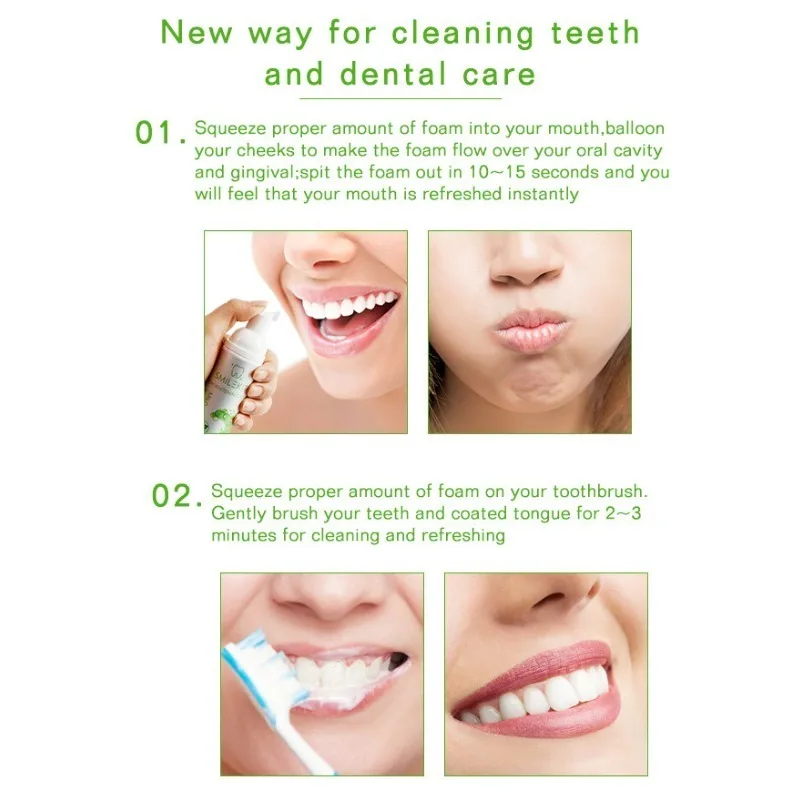 New way for cleaning teeth and dental care

01. Squeeze proper amount of foam into your mouth,balloon your cheeks to make the foam flow over your oral cavity and gingival;spit the foam out in 10~15 seconds and you will feel that your mouth is refreshed instantly

SMILE

02. Squeeze proper amount of foam on your toothbrush. Gently brush your teeth and coated tongue for 2~3 minutes for cleaning and refreshing