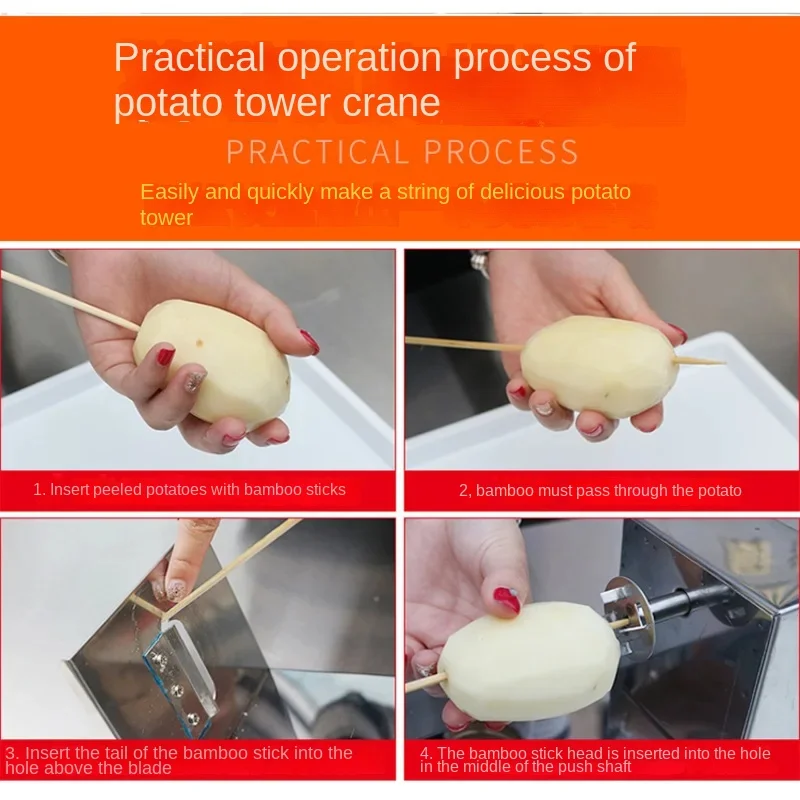 Practical operation process of potato tower crane

PRACTICAL PROCESS

Easily and quickly make a string of delicious potato tower

1. Insert peeled potatoes with bamboo sticks

2, bamboo must pass through the potato

3. Insert the tail of the bamboo stick into the hole above the blade

4. The bamboo stick head is inserted into the hole in the middle of the push shaft