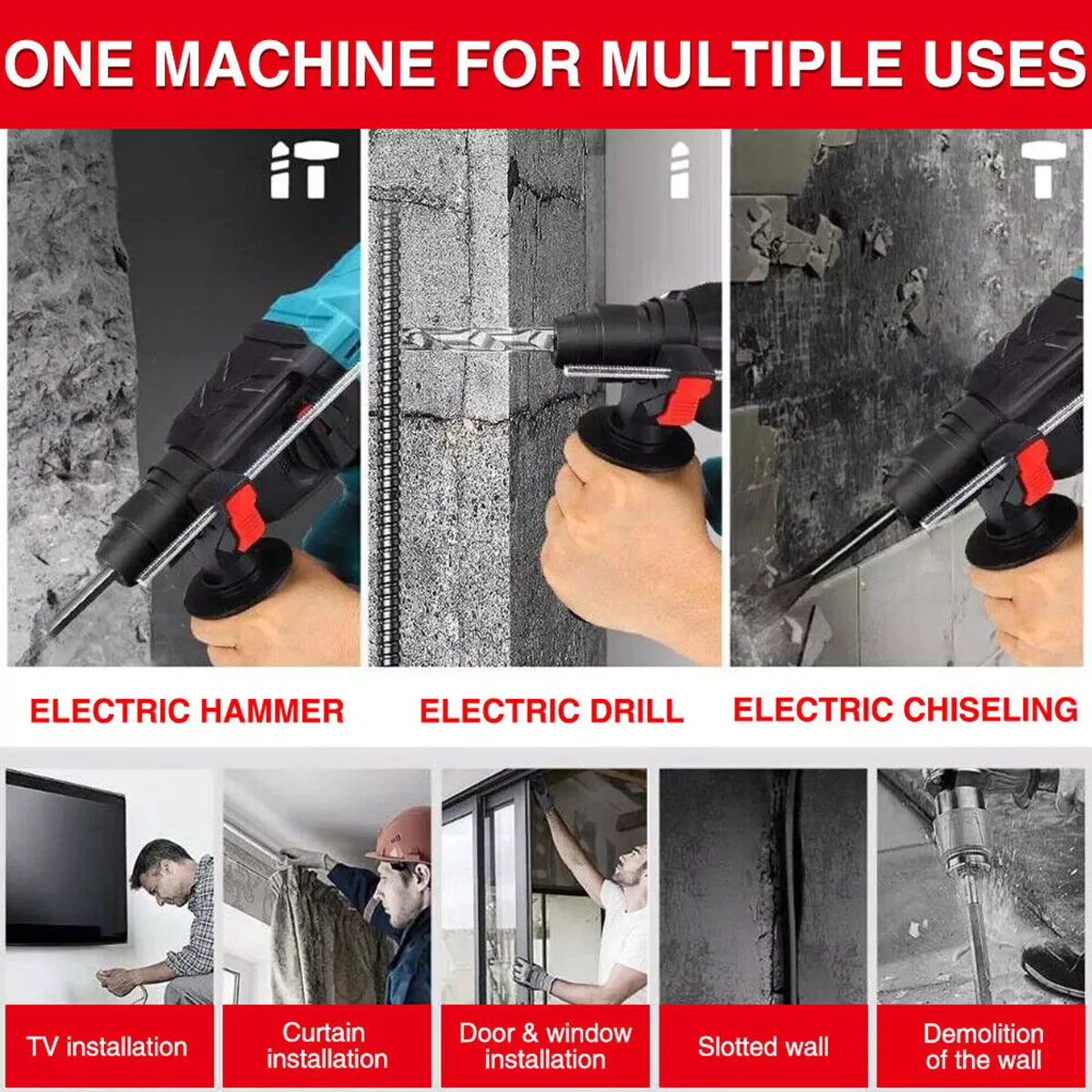 ONE MACHINE FOR MULTIPLE USES

ELECTRIC HAMMER

ELECTRIC DRILL

ELECTRIC CHISELING

TV installation

Curtain installation

Door & window installation

Slotted wall

Demolition of the wall