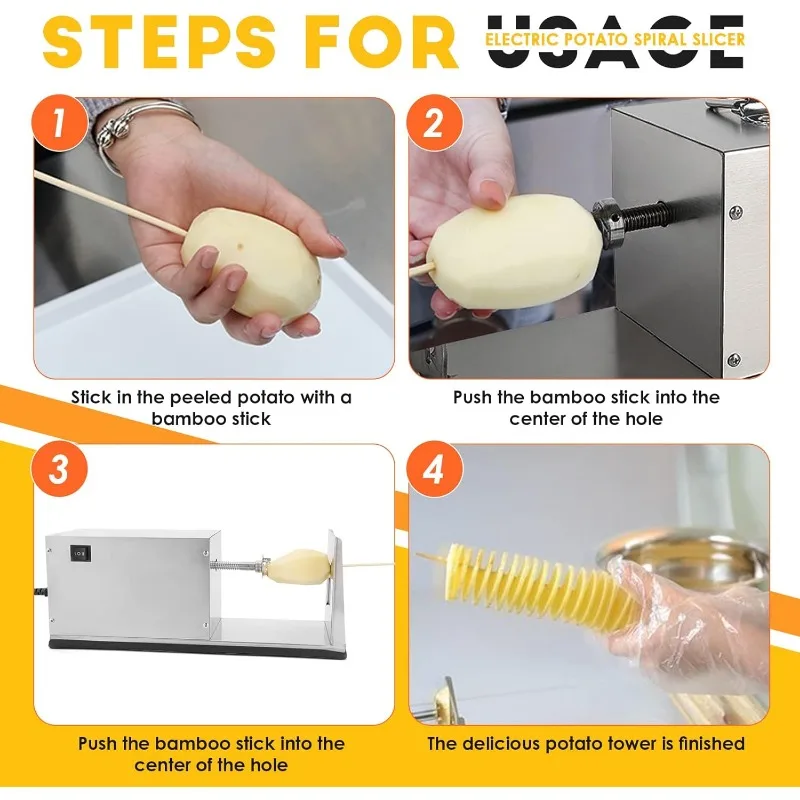 STEPS FOR USAGE
ELECTRIC POTATO SPIRAL SLICER

1
Stick in the peeled potato with a bamboo stick

2
Push the bamboo stick into the center of the hole

3
Push the bamboo stick into the center of the hole

4
The delicious potato tower is finished