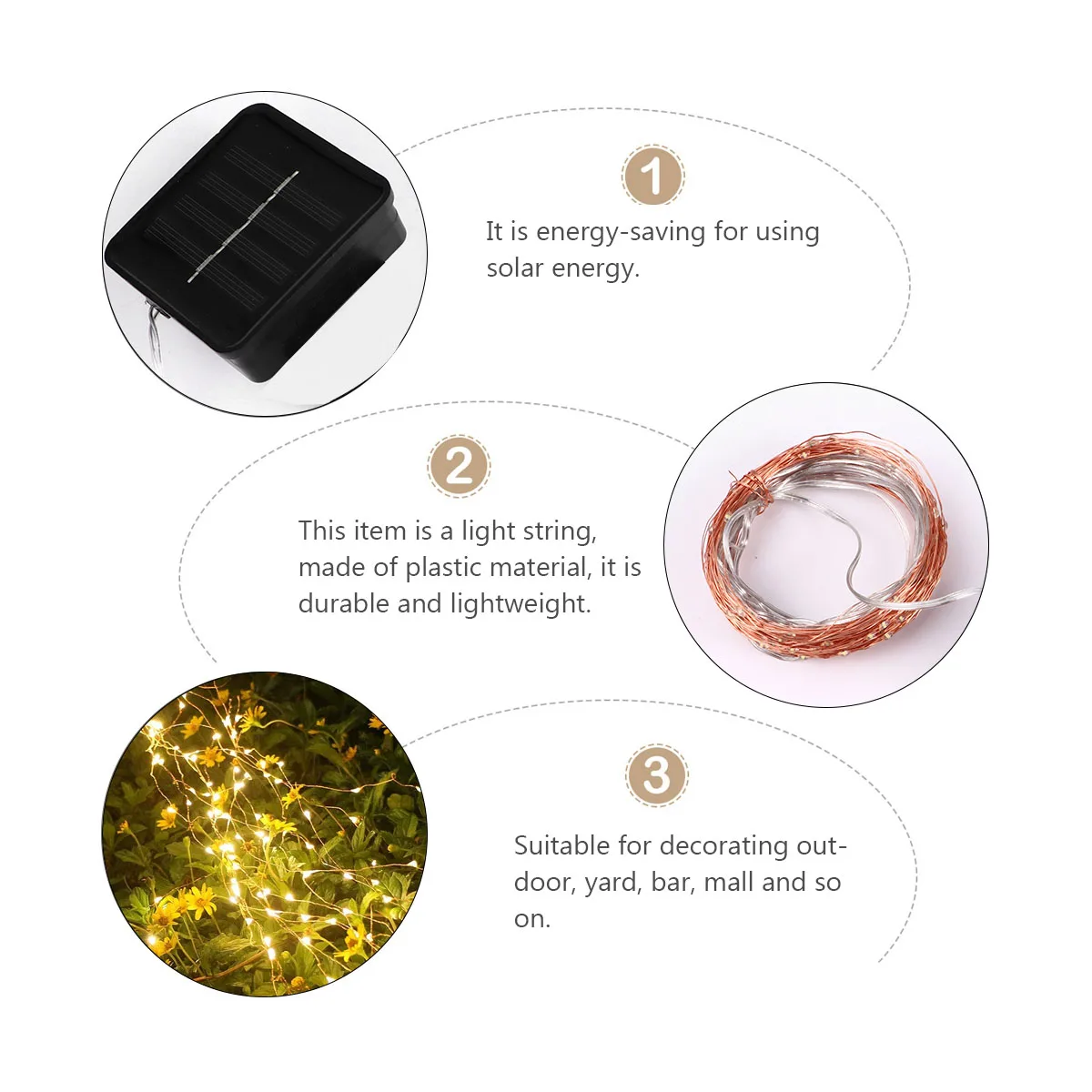 1

It is energy-saving for using solar energy.

2

This item is a light string, made of plastic material, it is durable and lightweight.

3

Suitable for decorating outdoor, yard, bar, mall and so on.