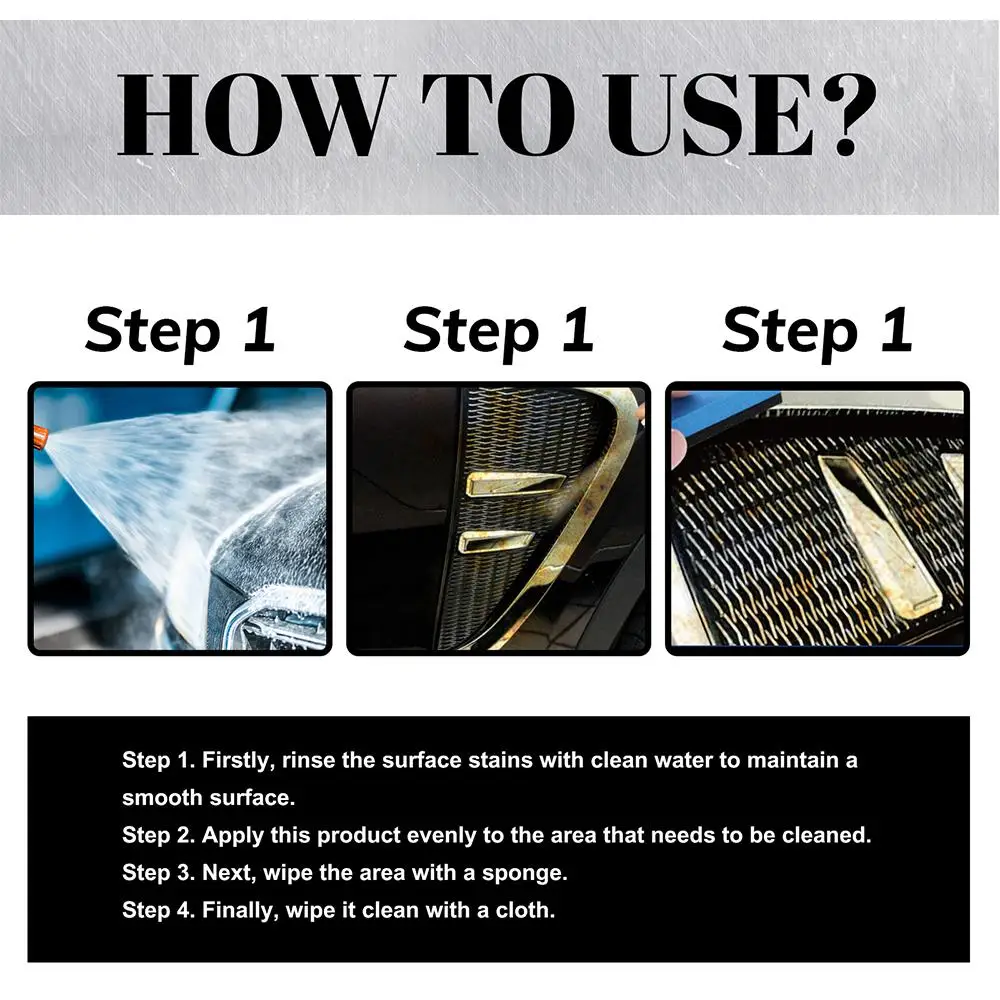 HOW TO USE?

Step 1

Step 1

Step 1

Step 1. Firstly, rinse the surface stains with clean water to maintain a smooth surface.
Step 2. Apply this product evenly to the area that needs to be cleaned.
Step 3. Next, wipe the area with a sponge.
Step 4. Finally, wipe it clean with a cloth.