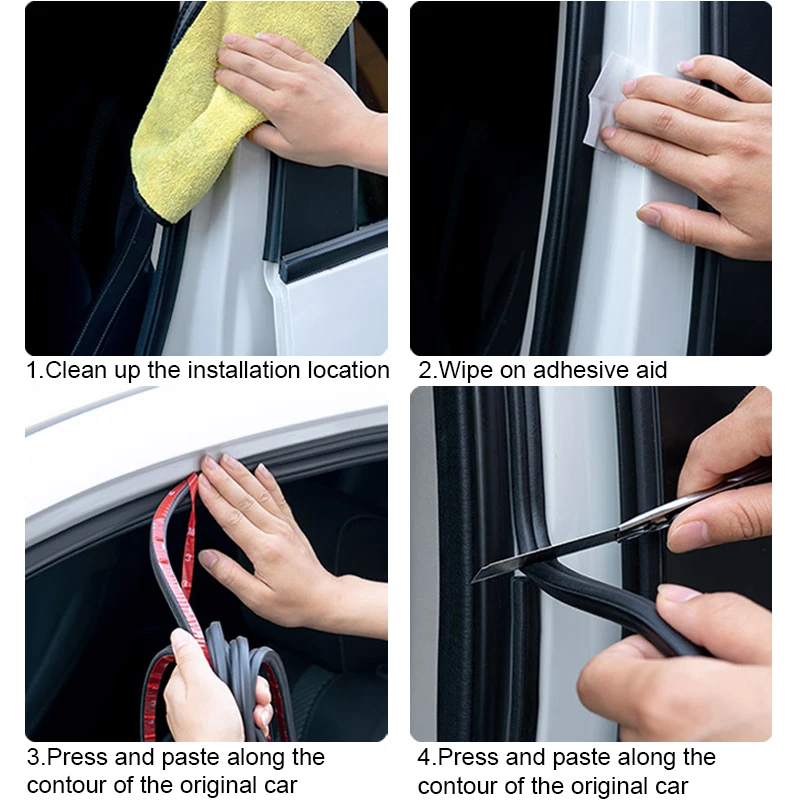 1.Clean up the installation location

2.Wipe on adhesive aid

3.Press and paste along the contour of the original car

4.Press and paste along the contour of the original car