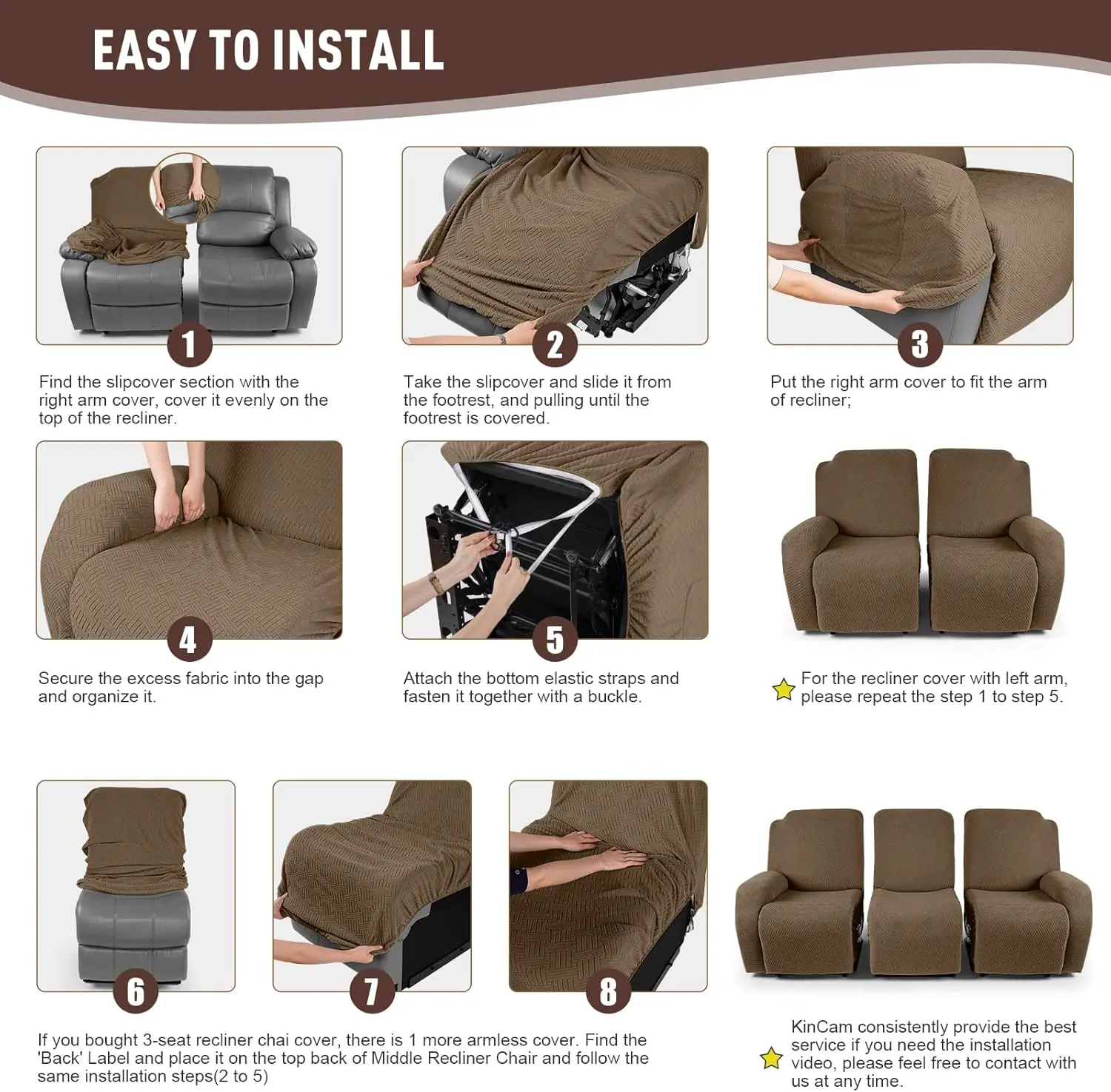 EASY TO INSTALL

1

Find the slipcover section with the right arm cover, cover it evenly on the top of the recliner.

2

Take the slipcover and slide it from the footrest, and pulling until the footrest is covered.

3

Put the right arm cover to fit the arm of recliner;

4

Secure the excess fabric into the gap and organize it.

5

Attach the bottom elastic straps and fasten it together with a buckle.

For the recliner cover with left arm, please repeat the step 1 to step 5.

6

7

8

If you bought 3-seat recliner chai cover, there is 1 more armless cover. Find the 'Back' Label and place it on the top back of Middle Recliner Chair and follow the same installation steps(2 to 5)

KinCam consistently provide the best service if you need the installation video, please feel free to contact with us at any time.