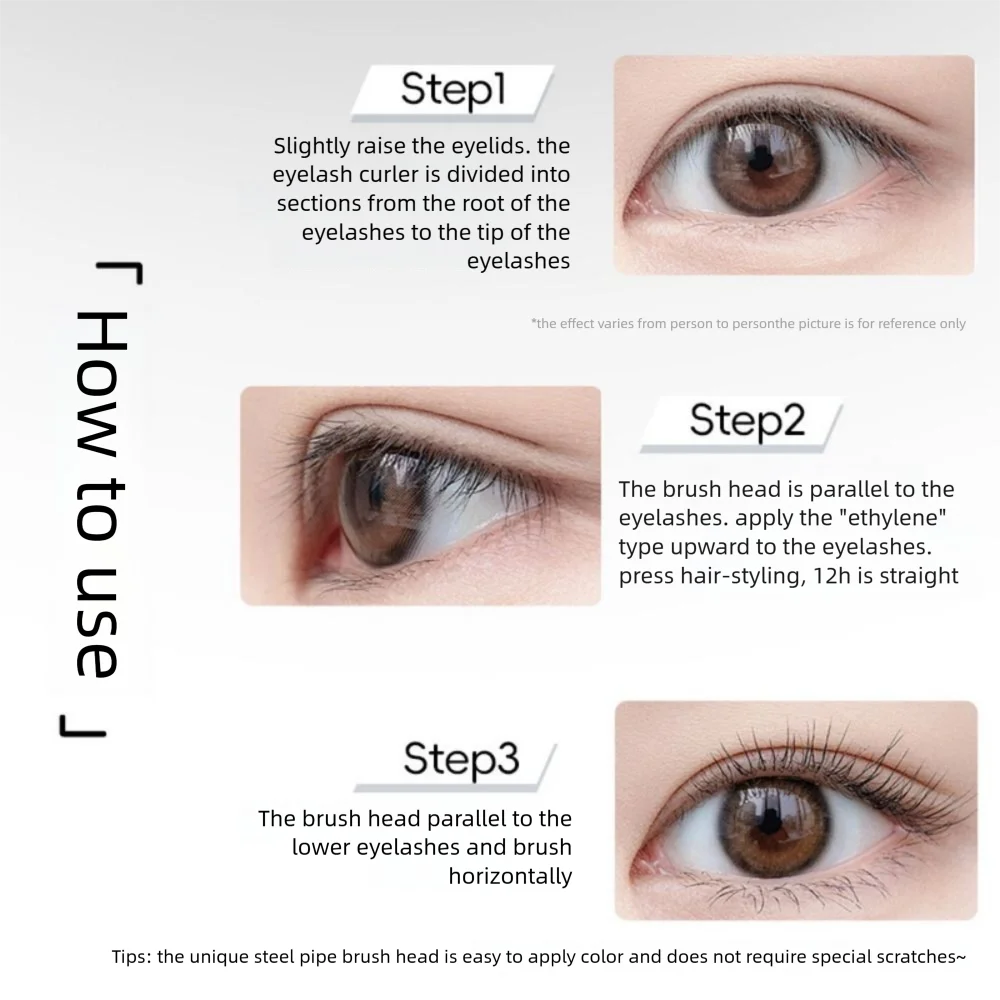 「How to use」

Step1

Slightly raise the eyelids. the eyelash curler is divided into sections from the root of the eyelashes to the tip of the eyelashes

*the effect varies from person to personthe picture is for reference only

Step2

The brush head is parallel to the eyelashes. apply the "ethylene" type upward to the eyelashes. press hair-styling, 12h is straight

Step3

The brush head parallel to the lower eyelashes and brush horizontally

Tips: the unique steel pipe brush head is easy to apply color and does not require special scratches~