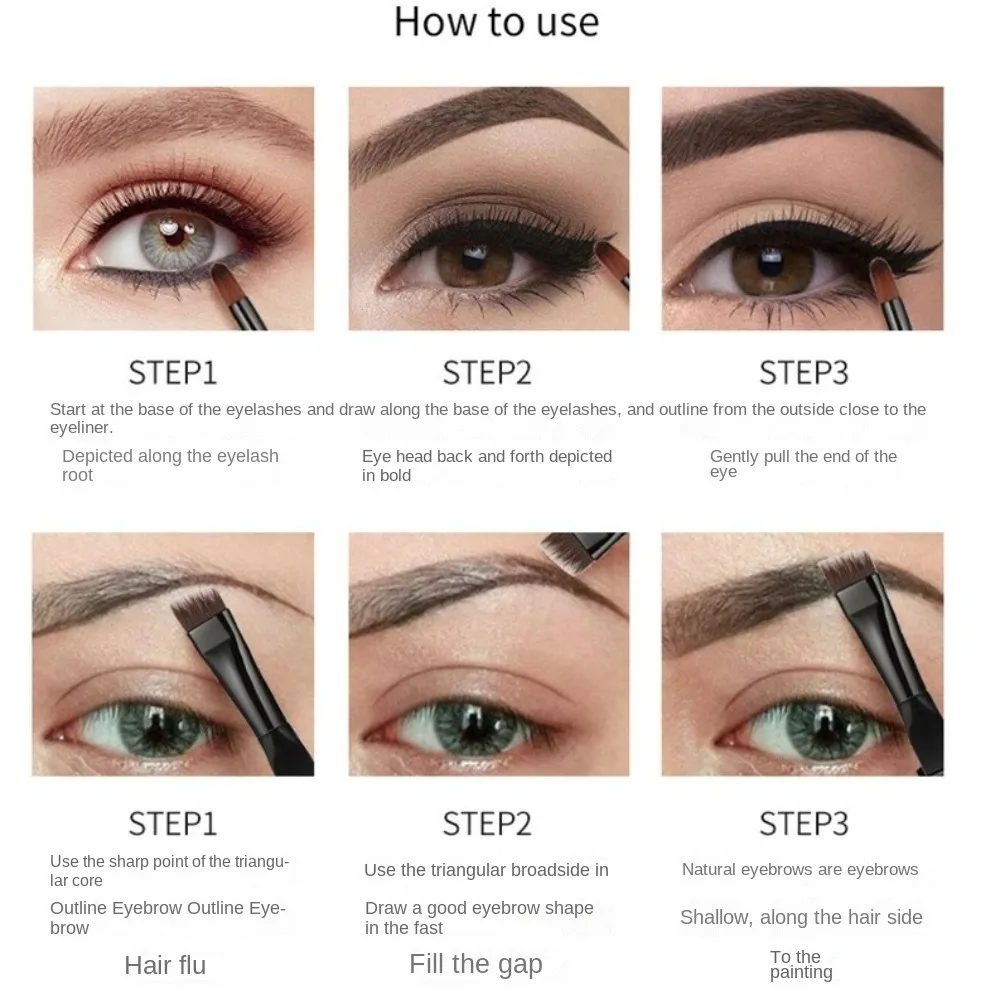 How to use

STEP1

STEP2

STEP3

Start at the base of the eyelashes and draw along the base of the eyelashes, and outline from the outside close to the eyeliner.

Depicted along the eyelash root

Eye head back and forth depicted in bold

Gently pull the end of the eye

STEP1

Use the sharp point of the triangular core

Outline Eyebrow Outline Eyebrow

Hair flu

STEP2

Use the triangular broadside in

Draw a good eyebrow shape in the fast

Fill the gap

STEP3

Natural eyebrows are eyebrows

Shallow, along the hair side

To the painting