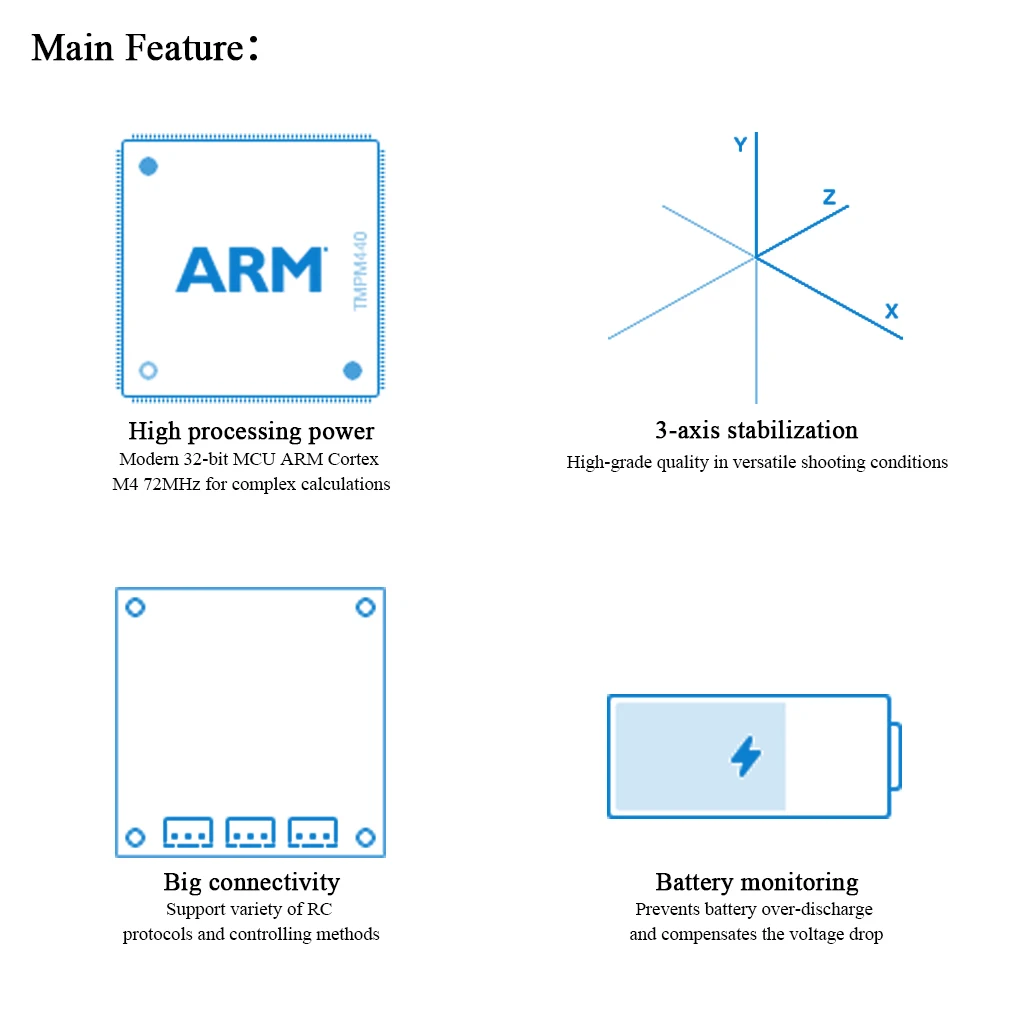 Main Feature：

ARM
TMPM440

High processing power
Modern 32-bit MCU ARM Cortex M4 72MHz for complex calculations

Y
Z
X

3-axis stabilization
High-grade quality in versatile shooting conditions

Big connectivity
Support variety of RC protocols and controlling methods

Battery monitoring
Prevents battery over-discharge and compensates the voltage drop