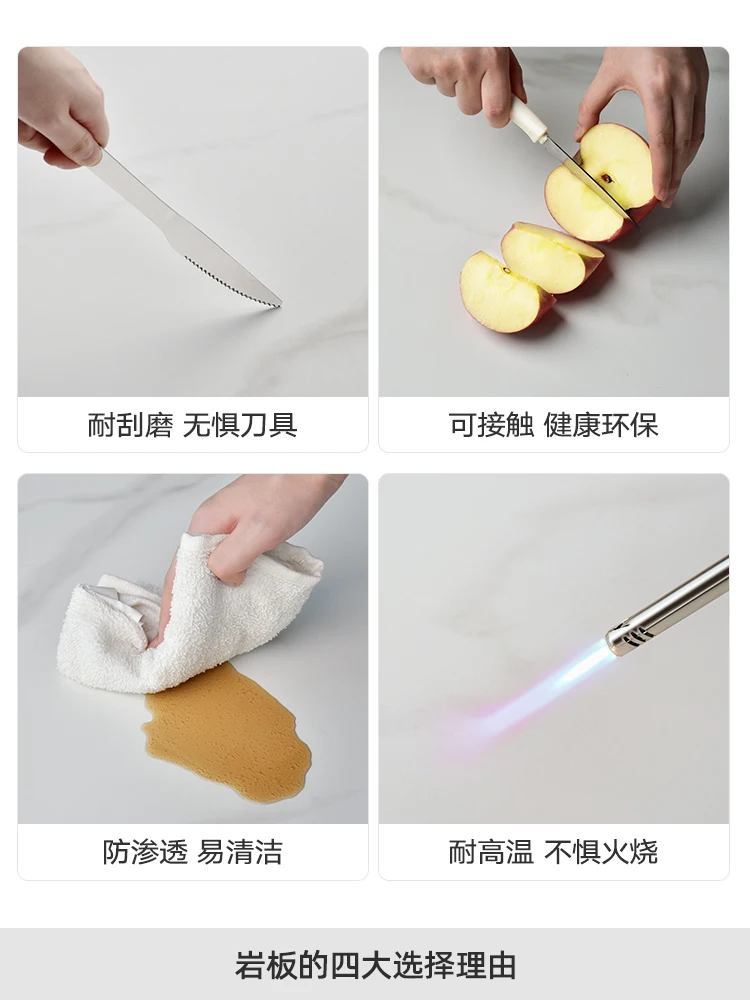 耐刮磨 无惧刀具

可接触 健康环保

防渗透 易清洁

耐高温 不惧火烧

岩板的四大选择理由