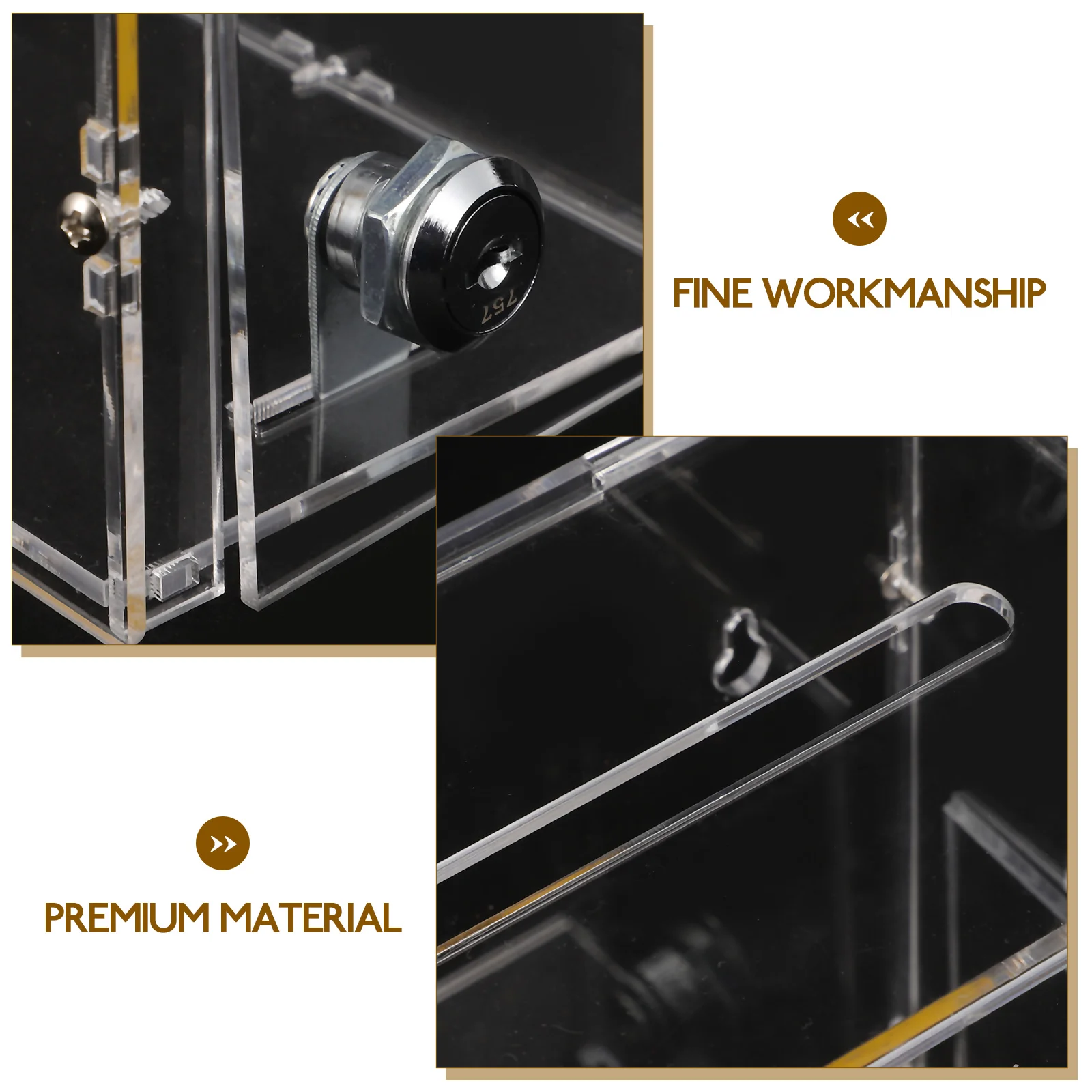 757

FINE WORKMANSHIP

PREMIUM MATERIAL