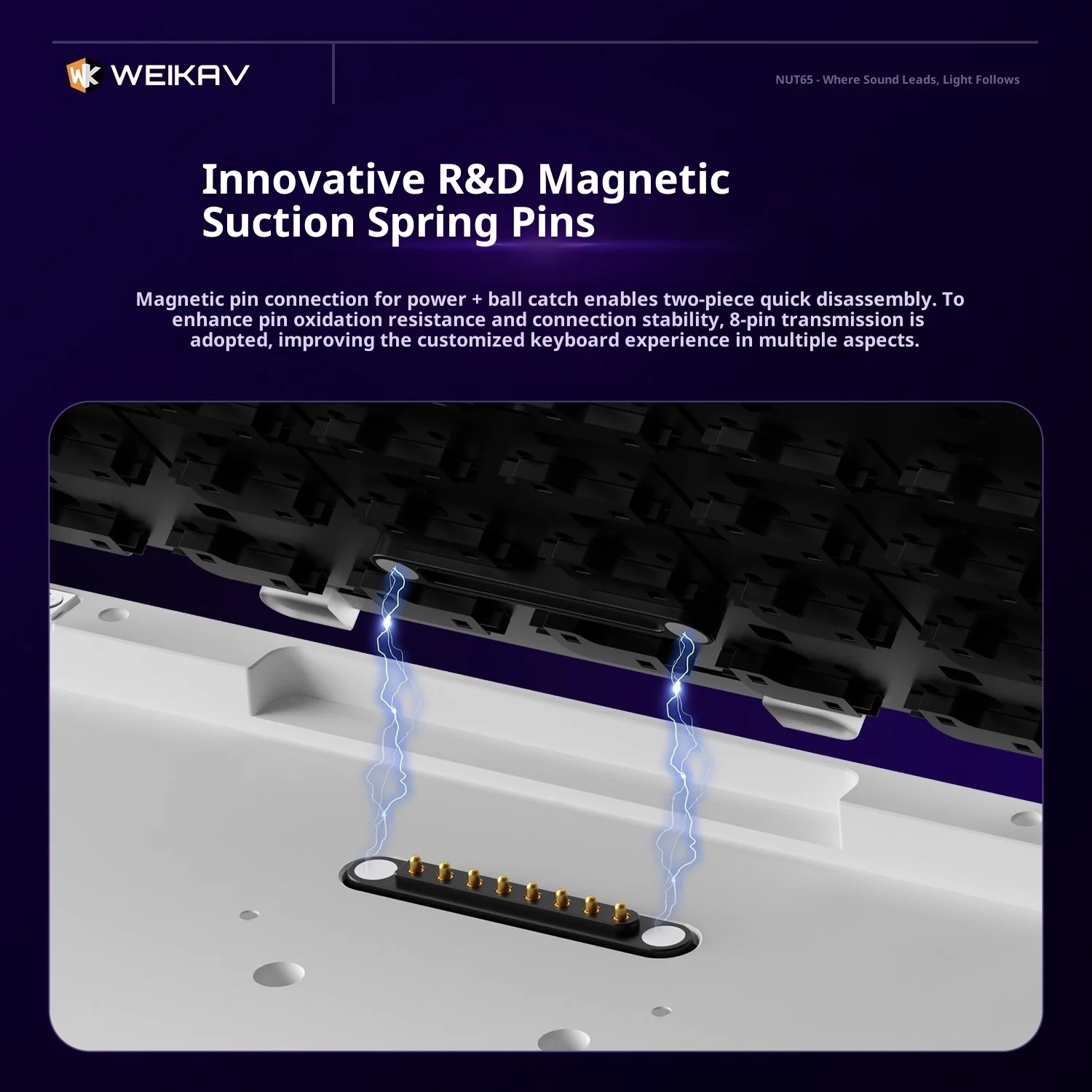 WK WEIKAV

NUT65 - Where Sound Leads, Light Follows

Innovative R&D Magnetic Suction Spring Pins

Magnetic pin connection for power + ball catch enables two-piece quick disassembly. To enhance pin oxidation resistance and connection stability, 8-pin transmission is adopted, improving the customized keyboard experience in multiple aspects.