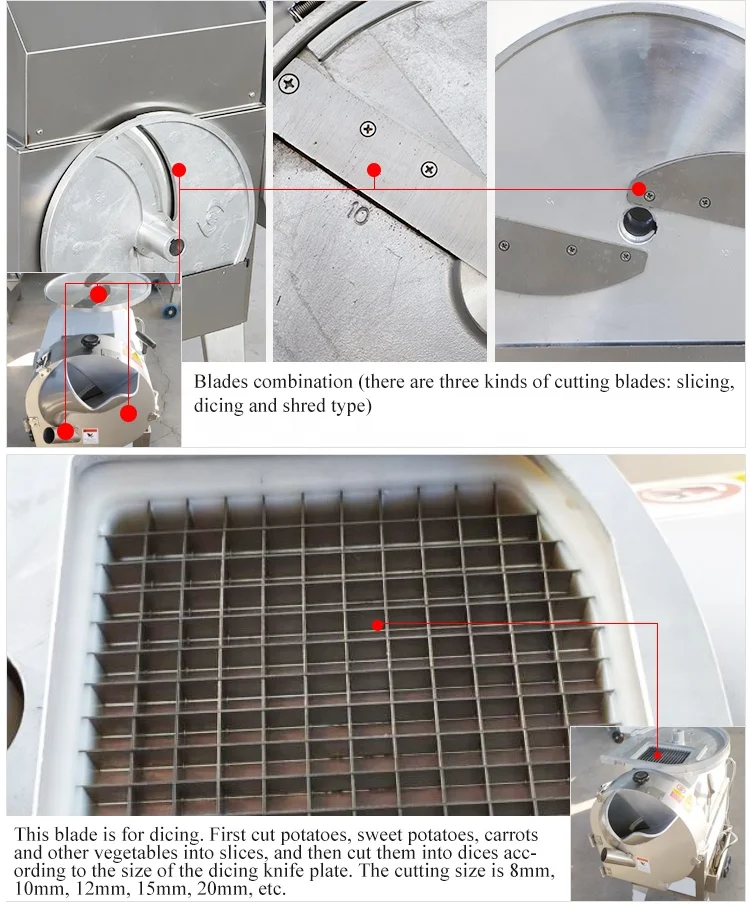 10

Blades combination (there are three kinds of cutting blades: slicing, dicing and shred type)

This blade is for dicing. First cut potatoes, sweet potatoes, carrots and other vegetables into slices, and then cut them into dices according to the size of the dicing knife plate. The cutting size is 8mm, 10mm, 12mm, 15mm, 20mm, etc.