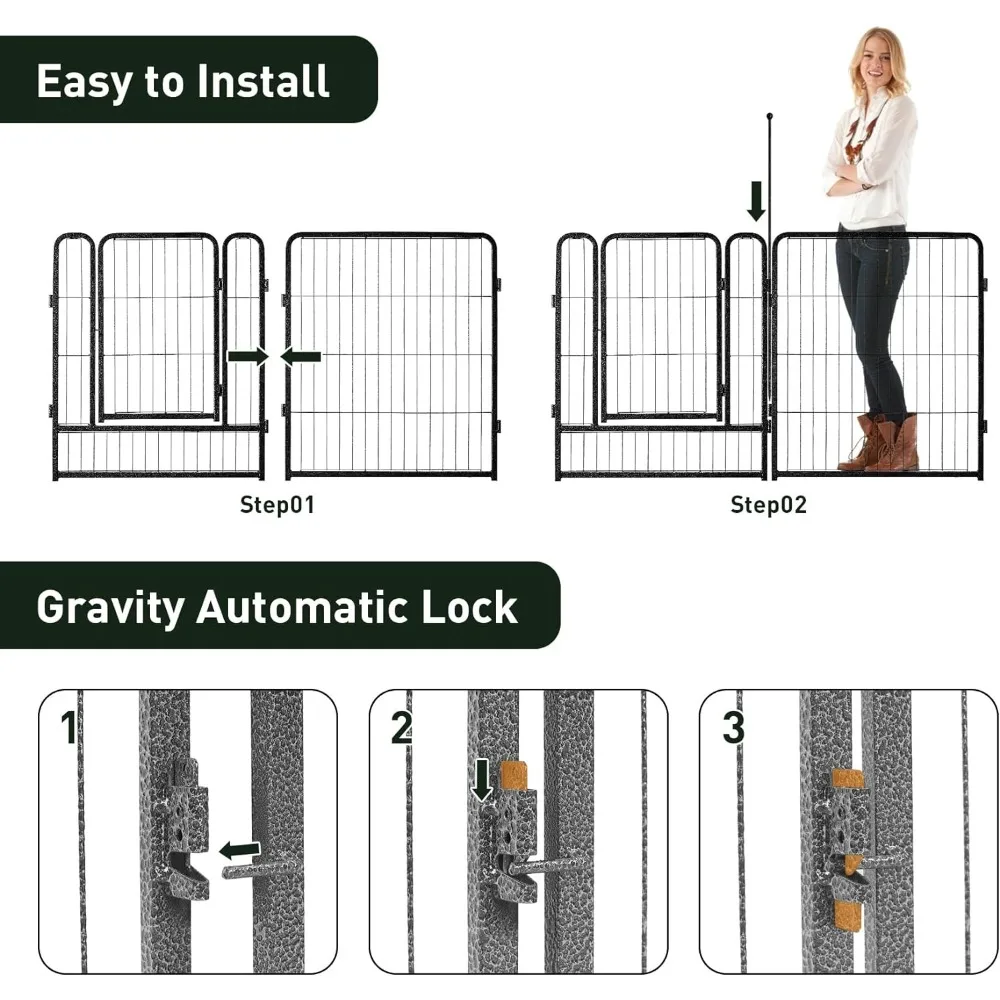 Easy to Install

Step01

Step02

Gravity Automatic Lock

1

2

3