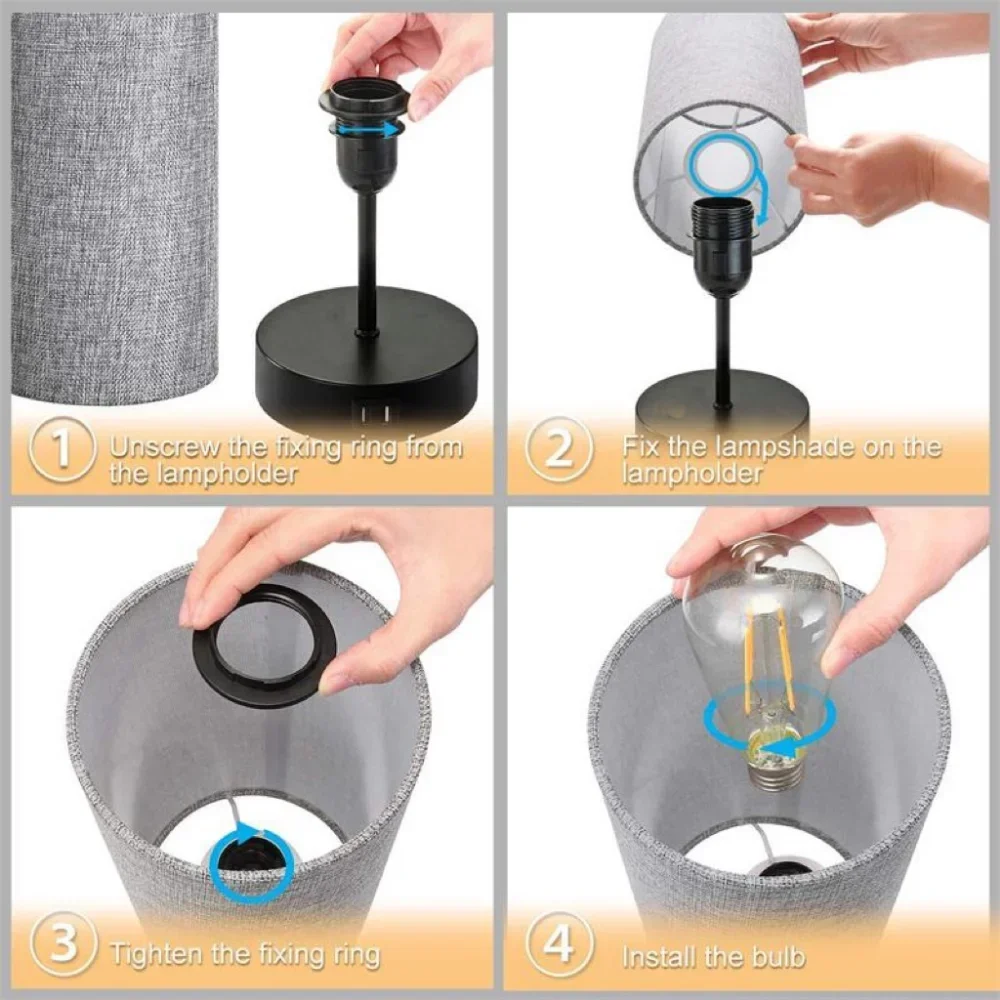 1 Unscrew the fixing ring from the lampholder

2 Fix the lampshade on the lampholder

3 Tighten the fixing ring

4 Install the bulb