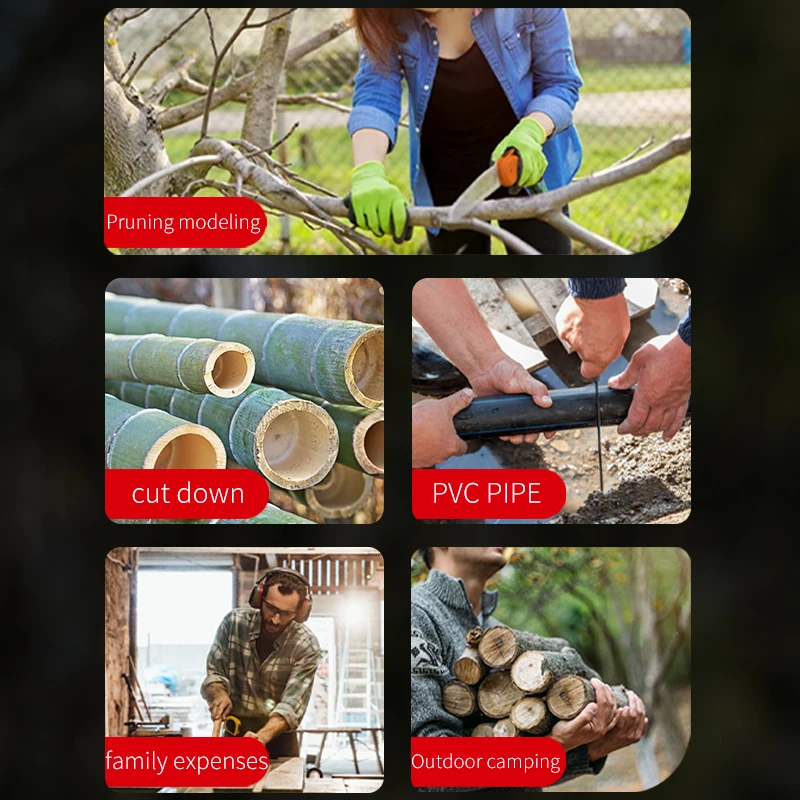 Pruning modeling

cut down

PVC PIPE

family expenses

Outdoor camping