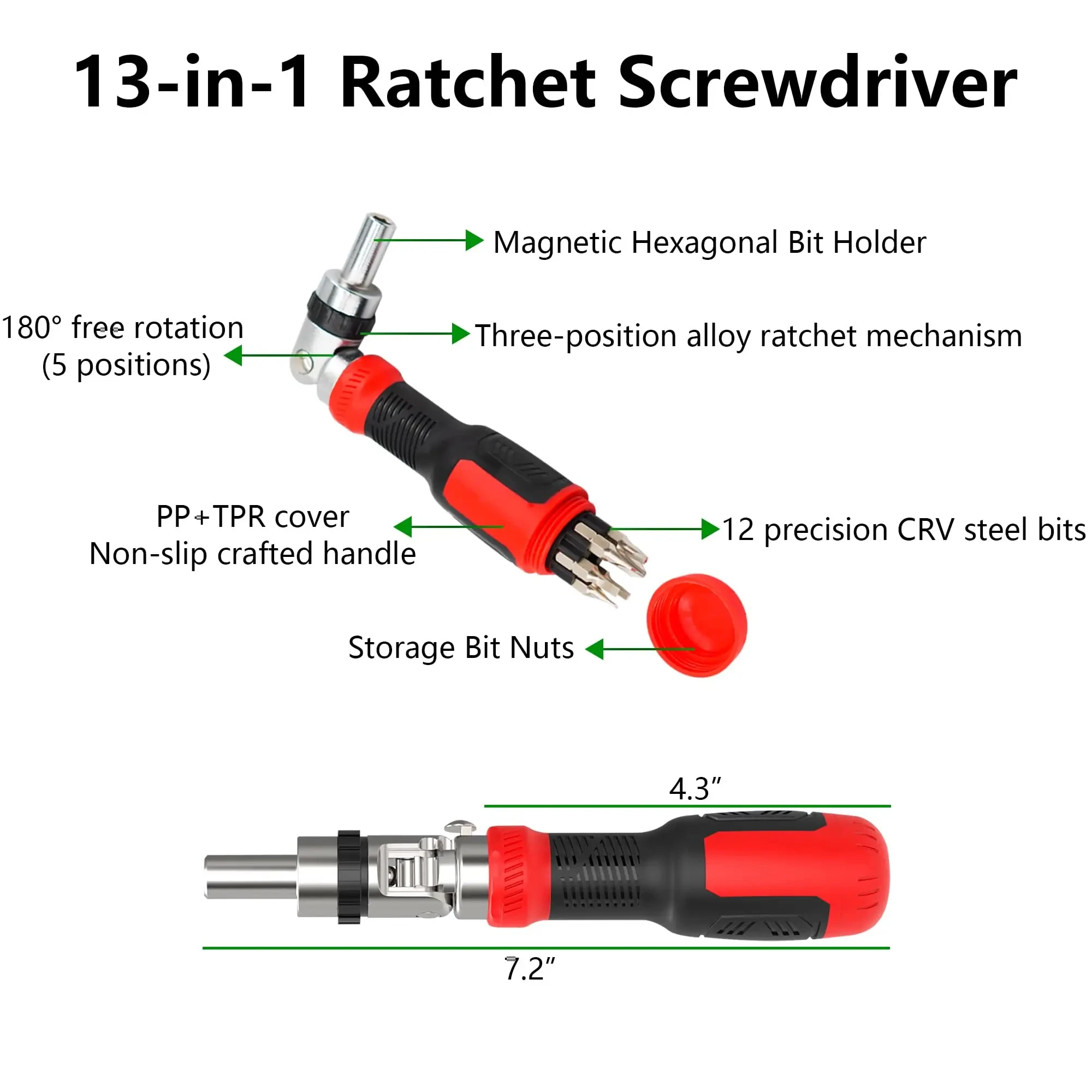 13-in-1 Ratchet Screwdriver

Magnetic Hexagonal Bit Holder

180° free rotation
(5 positions)

Three-position alloy ratchet mechanism

PP+TPR cover
Non-slip crafted handle

12 precision CRV steel bits

Storage Bit Nuts

4.3″

7.2″