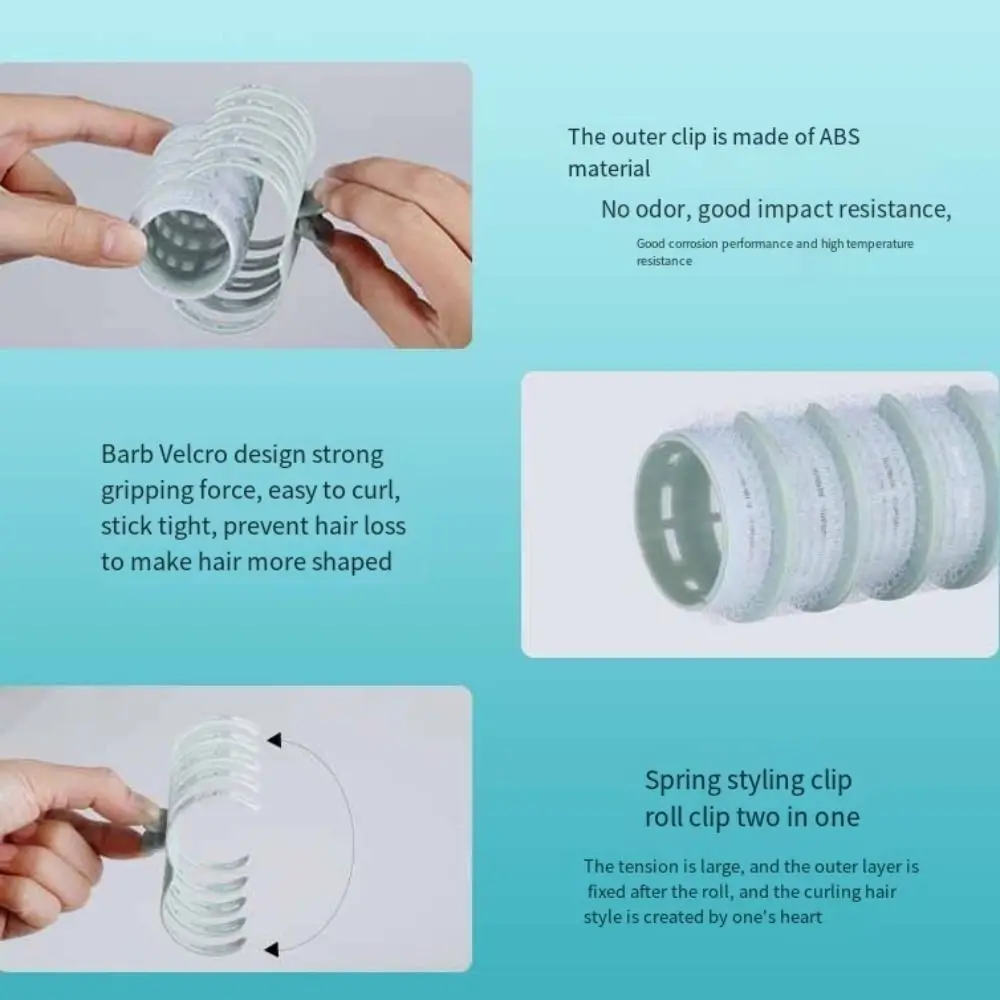 The outer clip is made of ABS material

No odor, good impact resistance,

Good corrosion performance and high temperature resistance

Barb Velcro design strong gripping force, easy to curl, stick tight, prevent hair loss to make hair more shaped

Spring styling clip
roll clip two in one

The tension is large, and the outer layer is fixed after the roll, and the curling hair style is created by one's heart