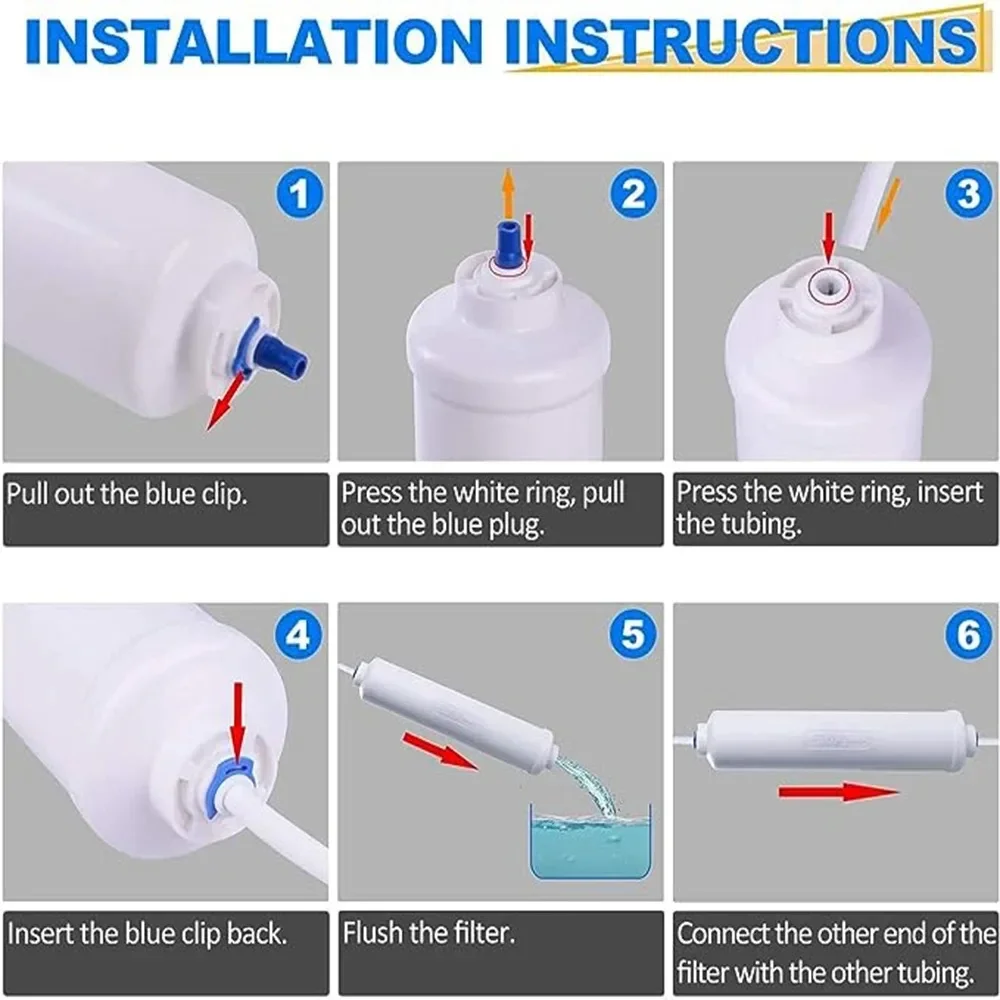 INSTALLATION INSTRUCTIONS

1
Pull out the blue clip.

2
Press the white ring, pull out the blue plug.

3
Press the white ring, insert the tubing.

4
Insert the blue clip back.

5
Flush the filter.

6
Connect the other end of the filter with the other tubing.