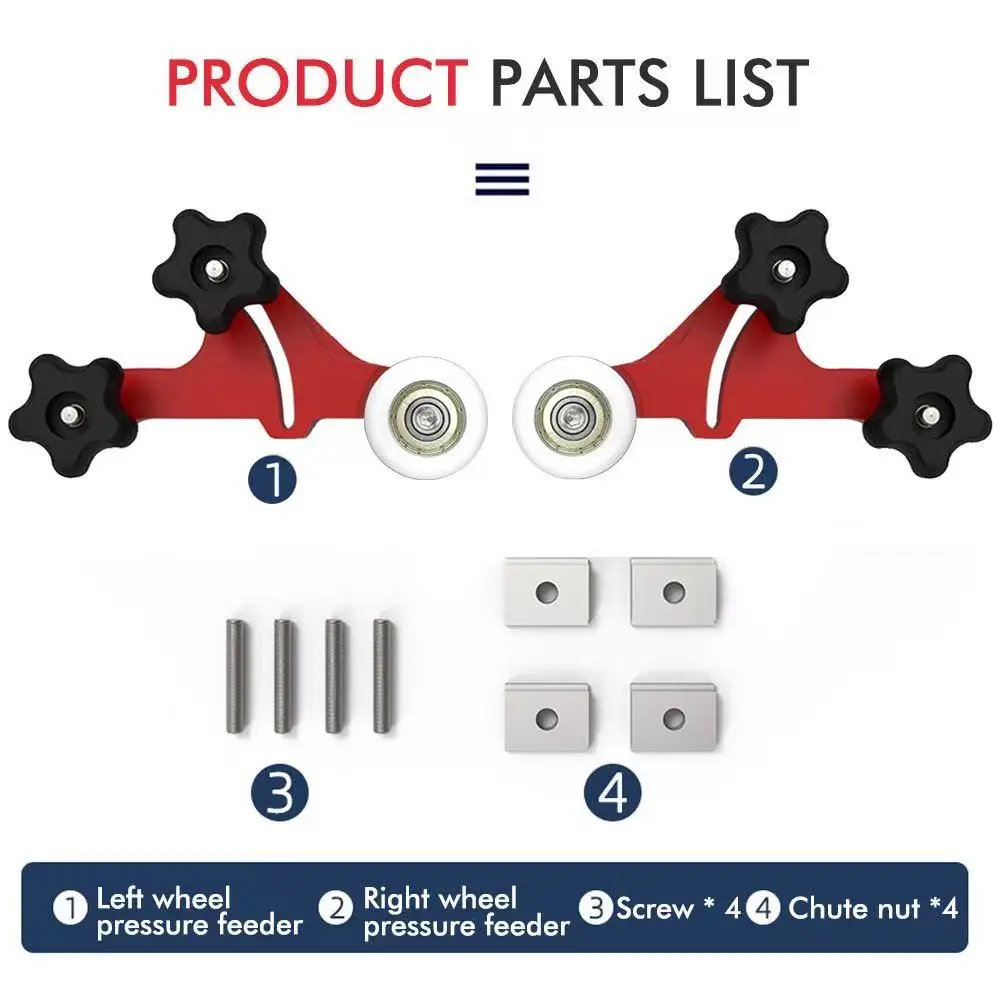 PRODUCT PARTS LIST

1

2

3

4

① Left wheel pressure feeder ② Right wheel pressure feeder ③ Screw * 4 ④ Chute nut *4