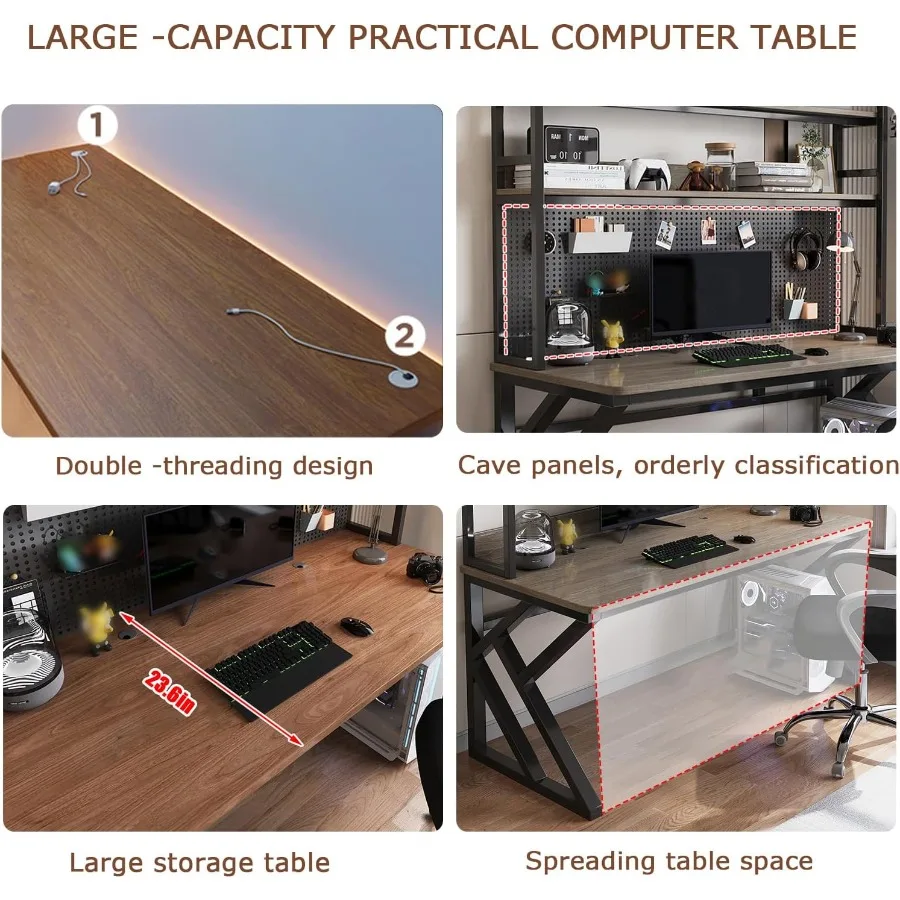 LARGE -CAPACITY PRACTICAL COMPUTER TABLE

1

2

Double -threading design

Cave panels, orderly classification

23.6in

Large storage table

Spreading table space