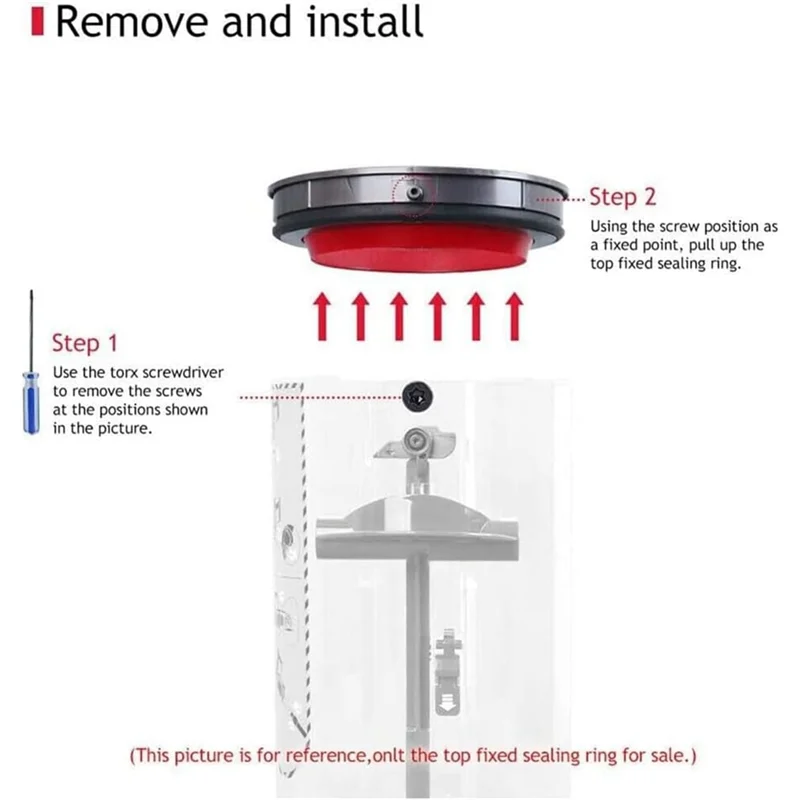 Remove and install

Step 2
Using the screw position as a fixed point, pull up the top fixed sealing ring.

Step 1
Use the torx screwdriver to remove the screws at the positions shown in the picture.

(This picture is for reference,onlt the top fixed sealing ring for sale.)