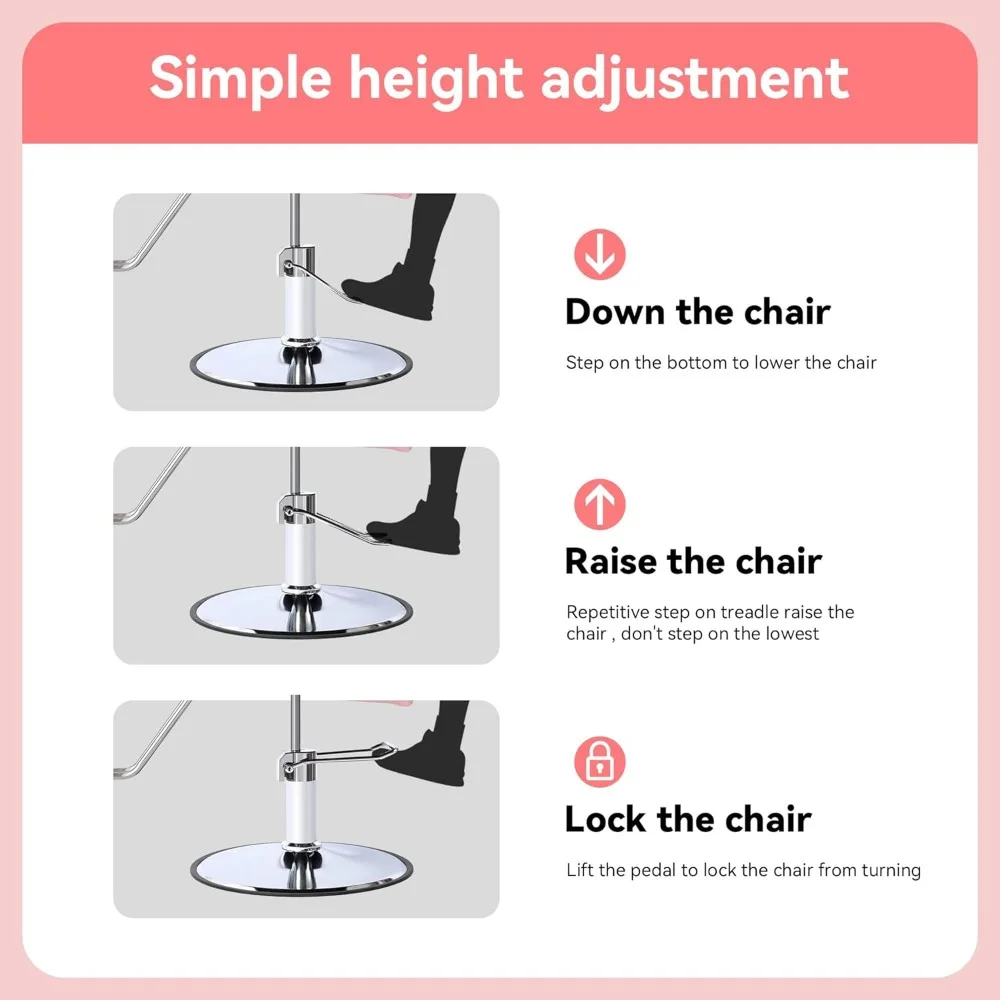 Simple height adjustment

Down the chair

Step on the bottom to lower the chair

Raise the chair

Repetitive step on treadle raise the chair , don't step on the lowest

Lock the chair

Lift the pedal to lock the chair from turning