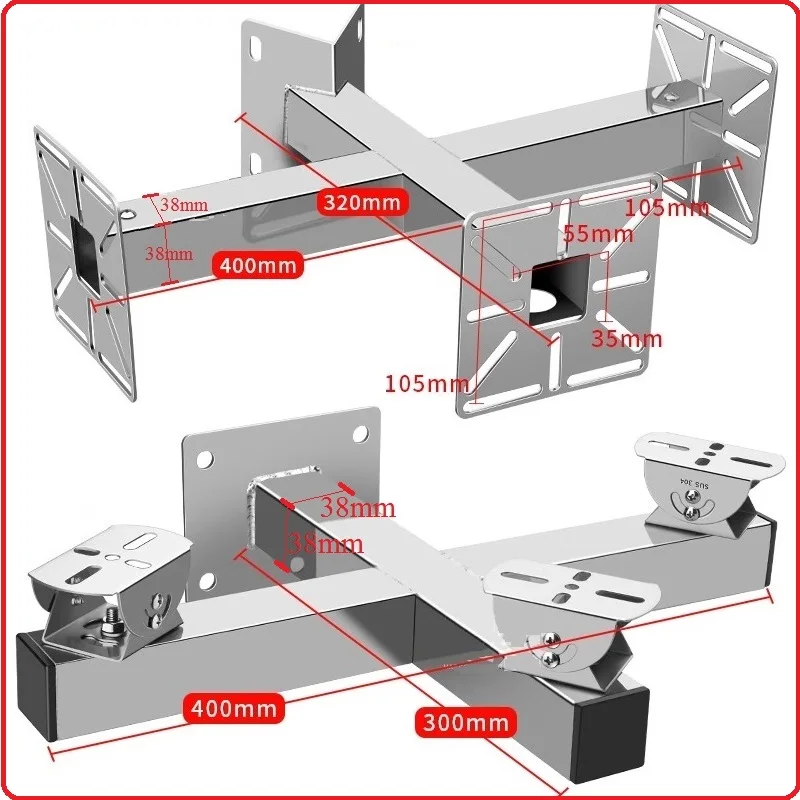 38mm
38mm
320mm
400mm
105mm
55mm
35mm
105mm
38mm
38mm
SUS 304
400mm
300mm