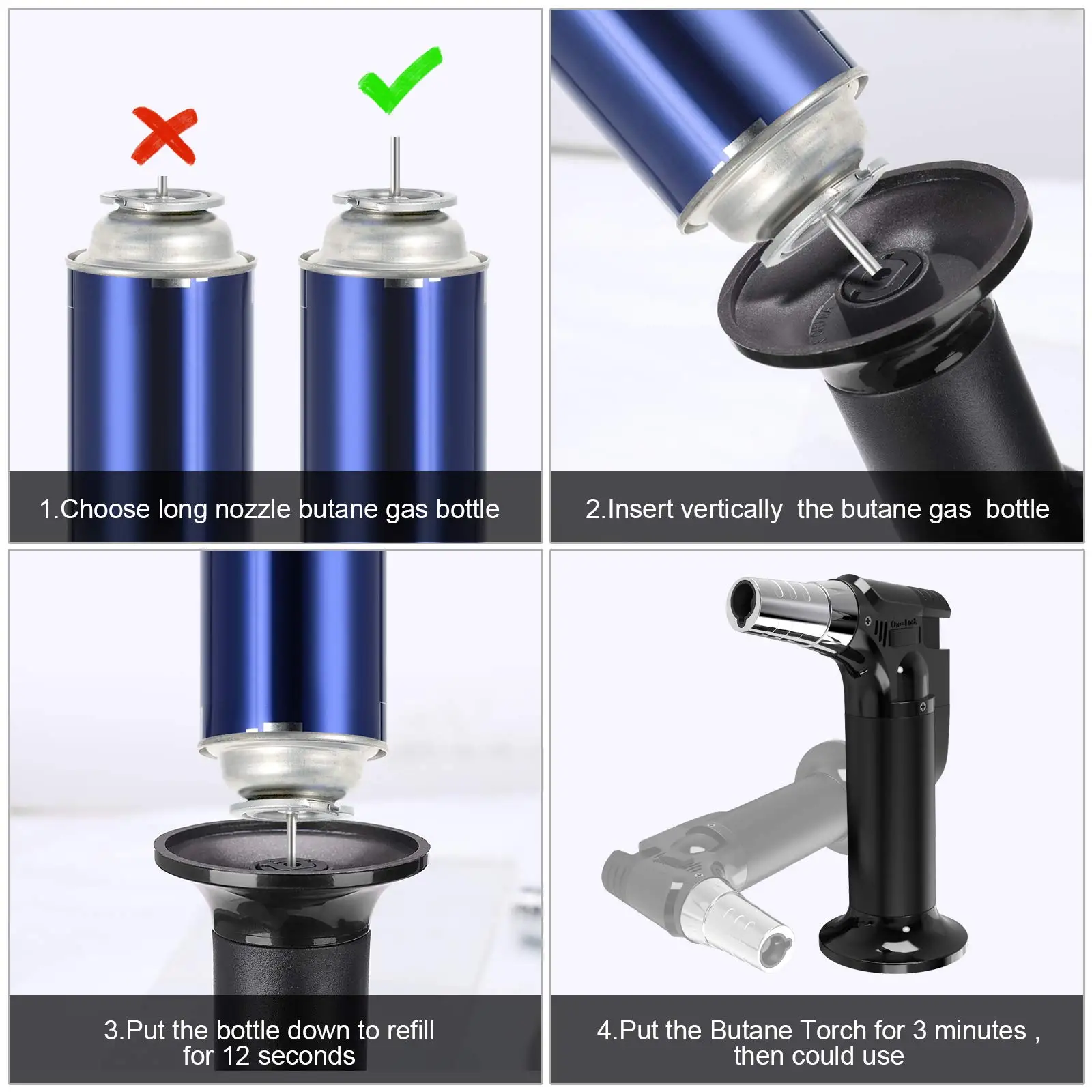 1.Choose long nozzle butane gas bottle

2.Insert vertically the butane gas bottle

3.Put the bottle down to refill for 12 seconds

4.Put the Butane Torch for 3 minutes , then could use