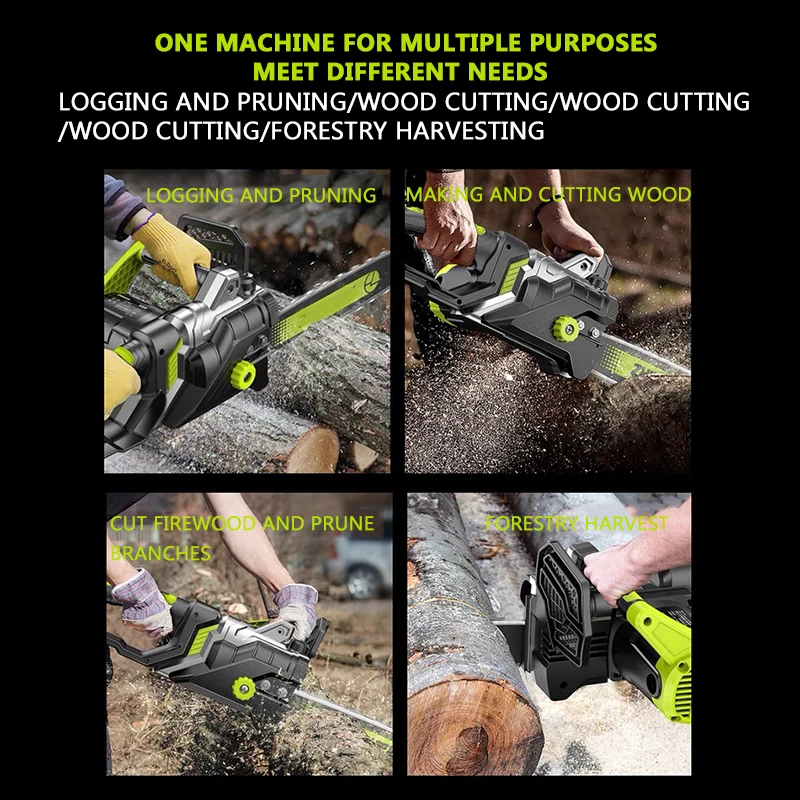 ONE MACHINE FOR MULTIPLE PURPOSES
MEET DIFFERENT NEEDS
LOGGING AND PRUNING/WOOD CUTTING/WOOD CUTTING /WOOD CUTTING/FORESTRY HARVESTING

LOGGING AND PRUNING

MAKING AND CUTTING WOOD

CUT FIREWOOD AND PRUNE BRANCHES

FORESTRY HARVEST