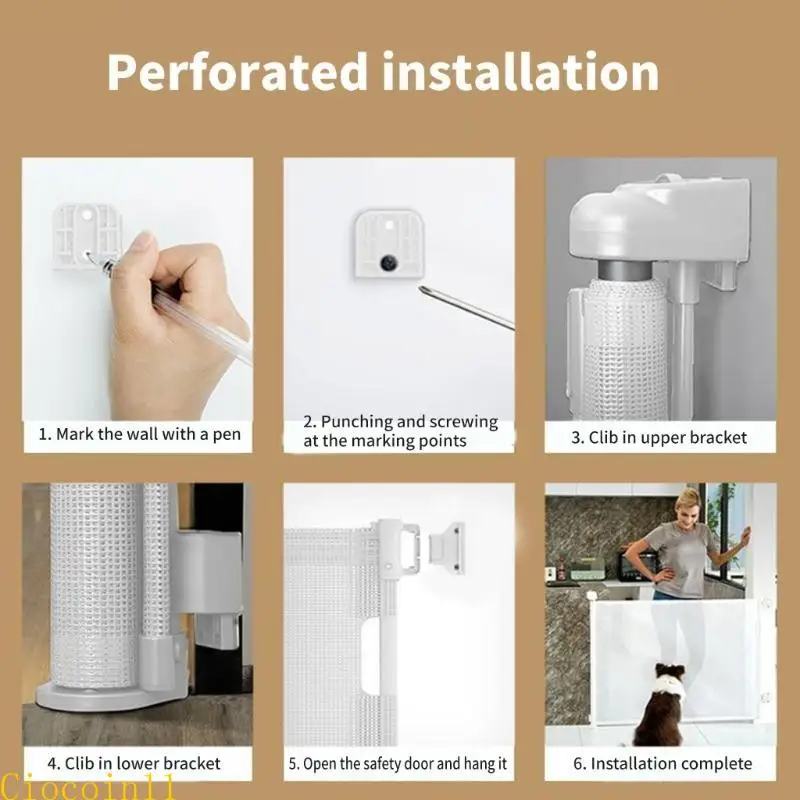 Perforated installation

1. Mark the wall with a pen

2. Punching and screwing at the marking points

3. Clib in upper bracket

4. Clib in lower bracket

5. Open the safety door and hang it

6. Installation complete

Ciocoin11