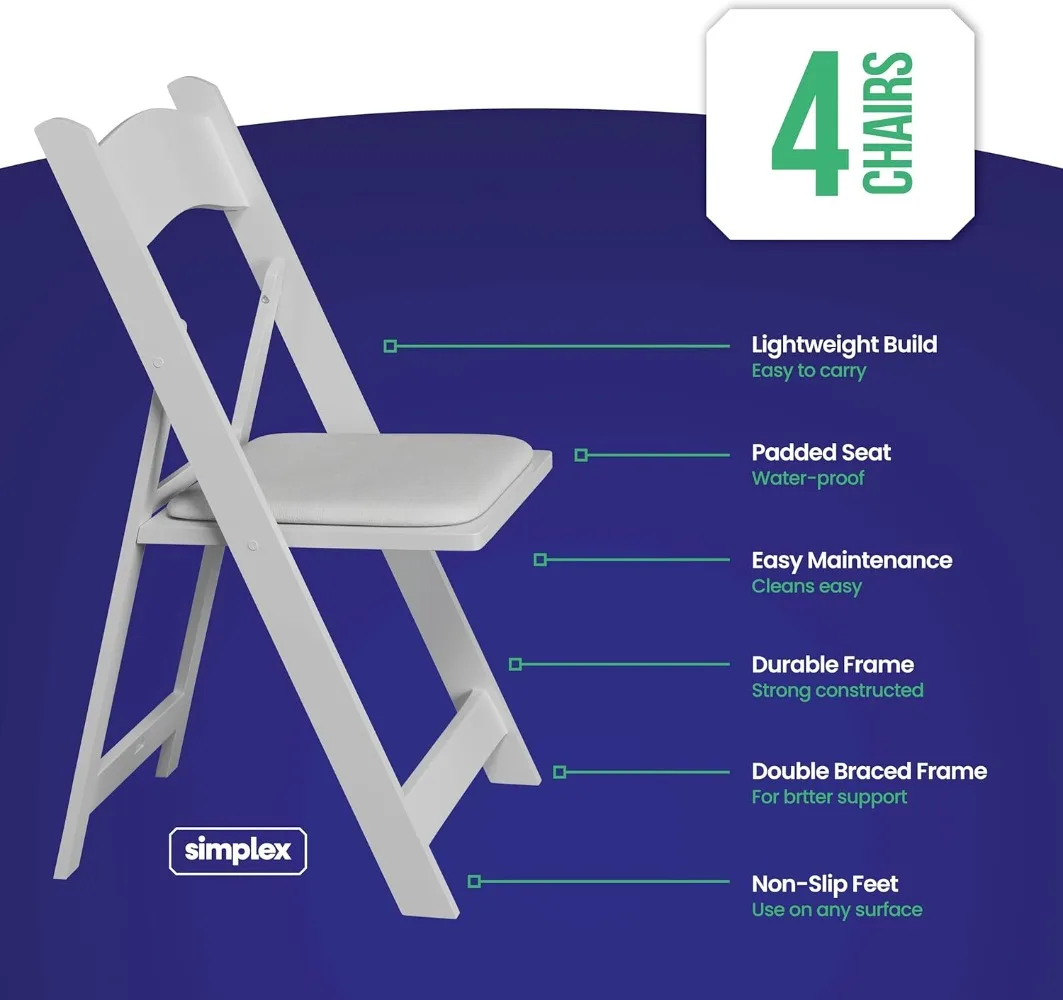 4 CHAIRS

Lightweight Build
Easy to carry

Padded Seat
Water-proof

Easy Maintenance
Cleans easy

Durable Frame
Strong constructed

Double Braced Frame
For brtter support

Non-Slip Feet
Use on any surface

simplex