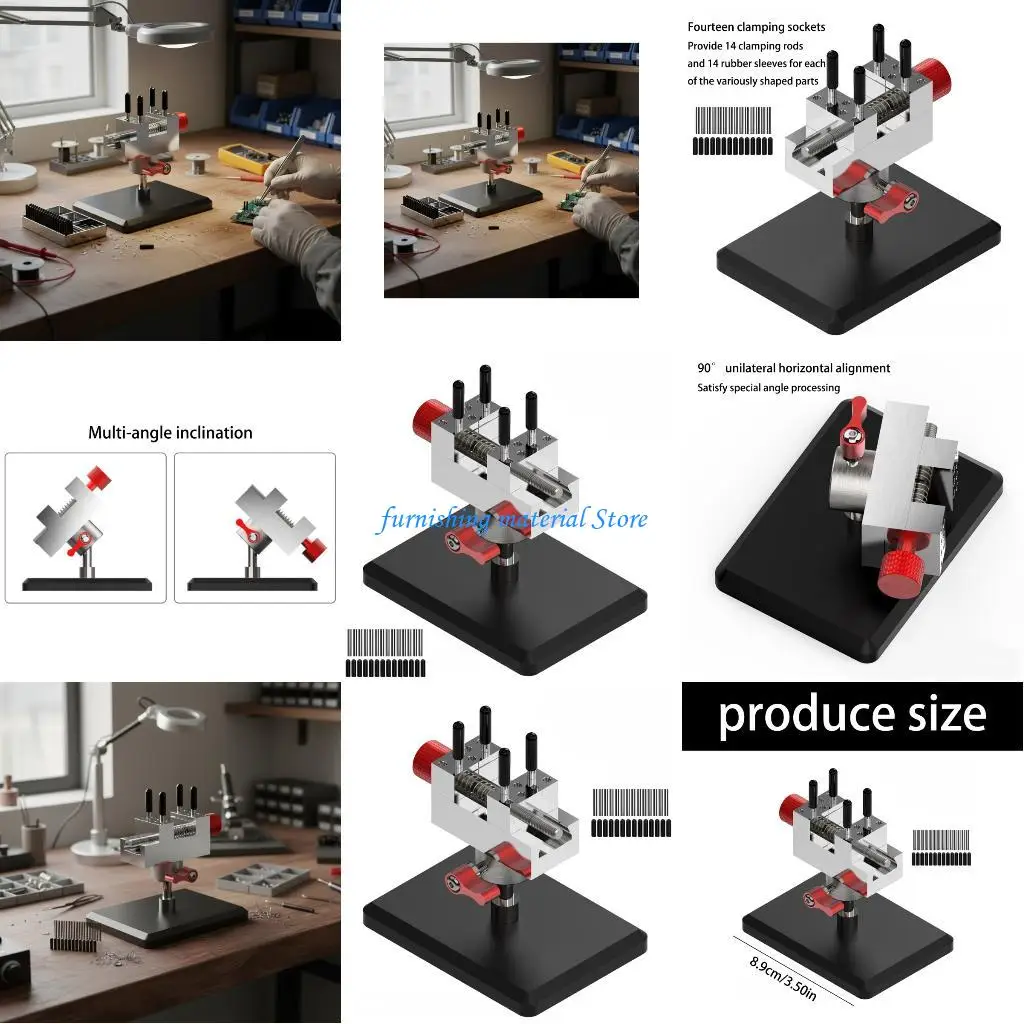 Fourteen clamping sockets
Provide 14 clamping rods and 14 rubber sleeves for each of the variously shaped parts

Multi-angle inclination

furnishing material Store

90° unilateral horizontal alignment
Satisfy special angle processing

produce size

8.9cm/3.50in