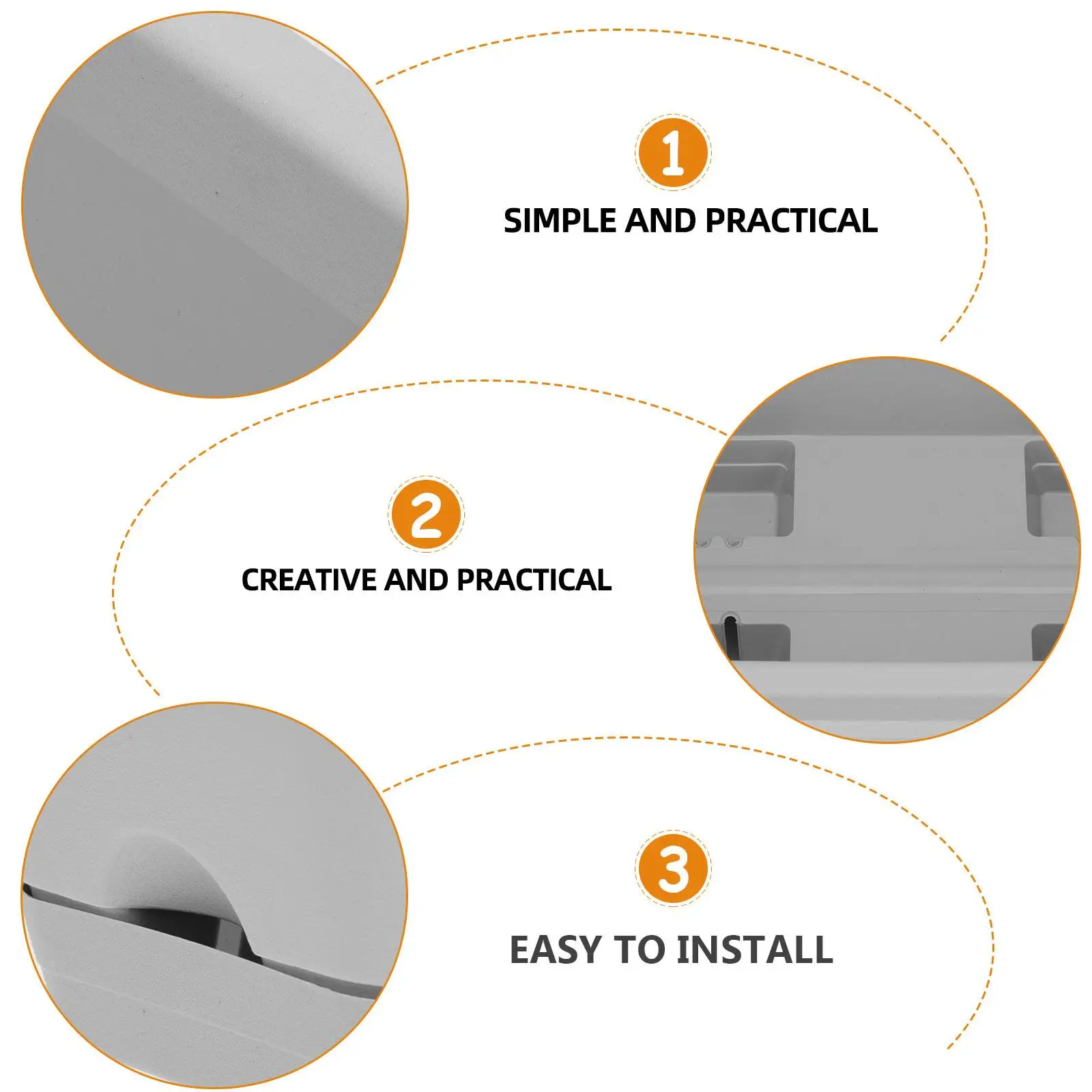 1

SIMPLE AND PRACTICAL

2

CREATIVE AND PRACTICAL

3

EASY TO INSTALL