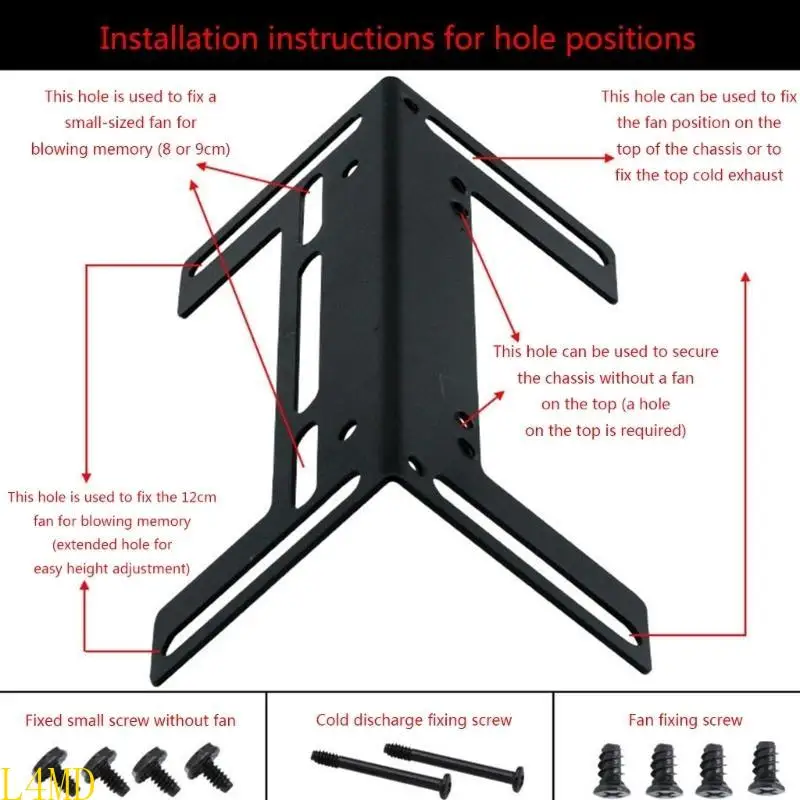 Installation instructions for hole positions

This hole is used to fix a small-sized fan for blowing memory (8 or 9cm)

This hole can be used to fix the fan position on the top of the chassis or to fix the top cold exhaust

This hole can be used to secure the chassis without a fan on the top (a hole on the top is required)

This hole is used to fix the 12cm fan for blowing memory (extended hole for easy height adjustment)

Fixed small screw without fan

Cold discharge fixing screw

Fan fixing screw

L4MD