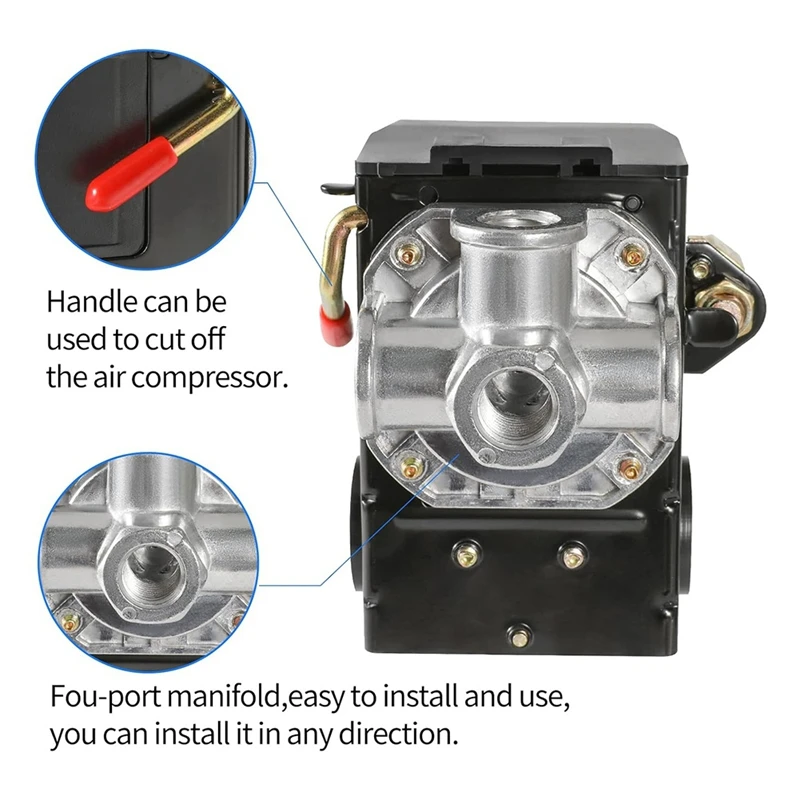 Handle can be used to cut off the air compressor.

Fou-port manifold,easy to install and use, you can install it in any direction.